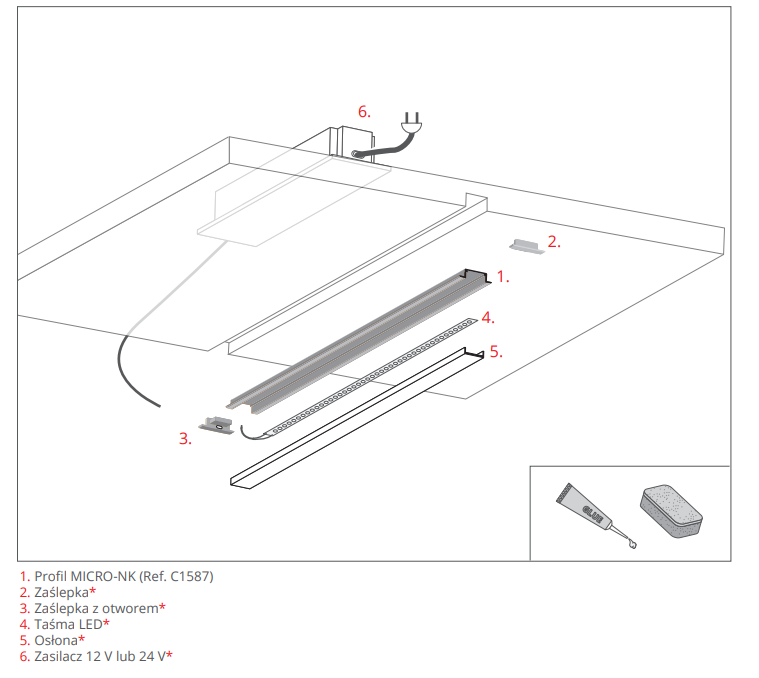 6.

2.

1.

4.

5.

3.

GLUE

1. Profil MICRO-NK (Ref. C1587)
2. Zaślepka*
3. Zaślepka z otworem*
4. Taśma LED*
5. Osłona*
6. Zasilacz 12 V lub 24 V*