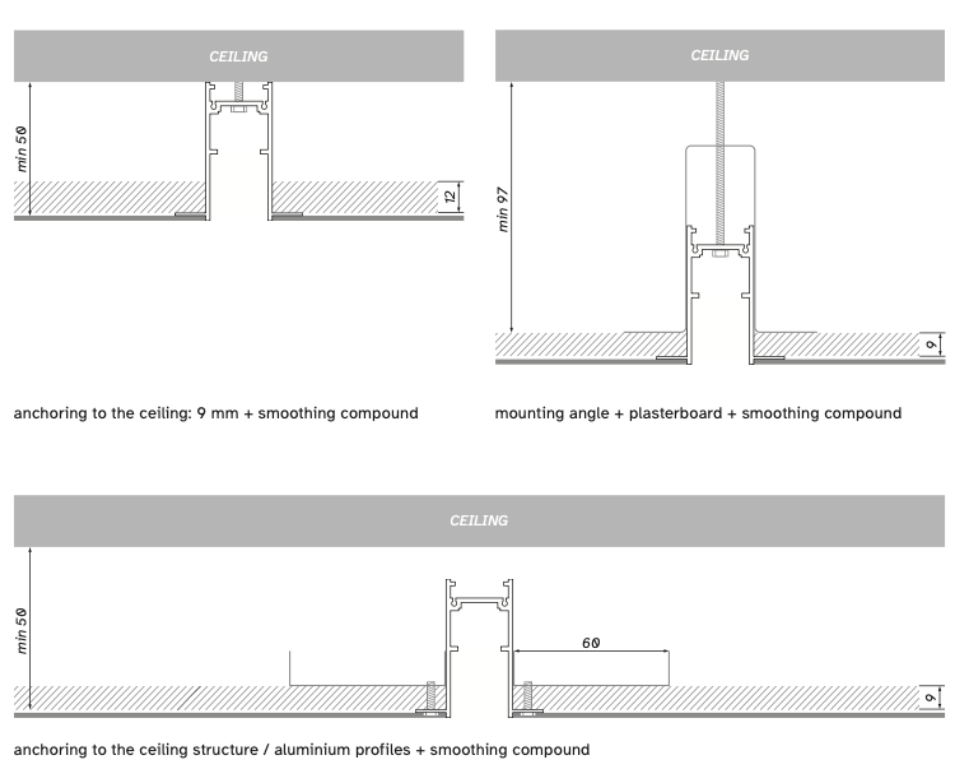 CEILING

min 50

12

anchoring to the ceiling: 9 mm + smoothing compound

CEILING

min 97

9

mounting angle + plasterboard + smoothing compound

CEILING

min 50

60

9

anchoring to the ceiling structure / aluminium profiles + smoothing compound