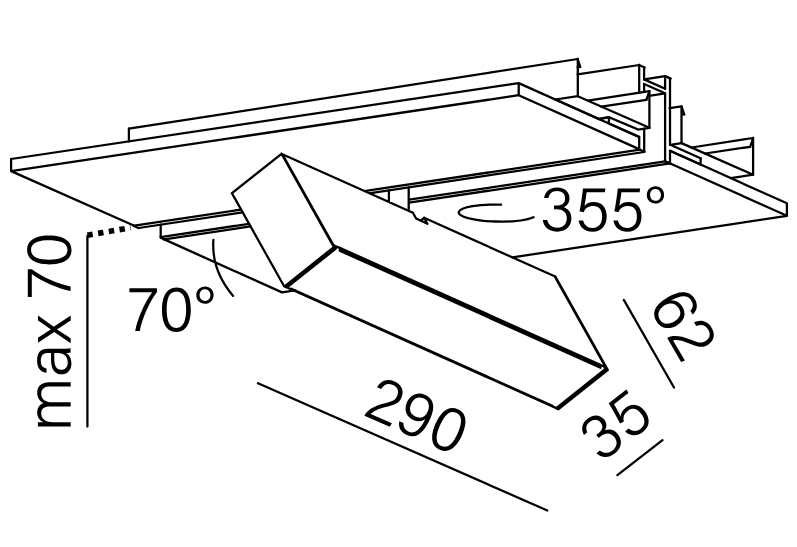 355°
max 70
70°
62
290
35