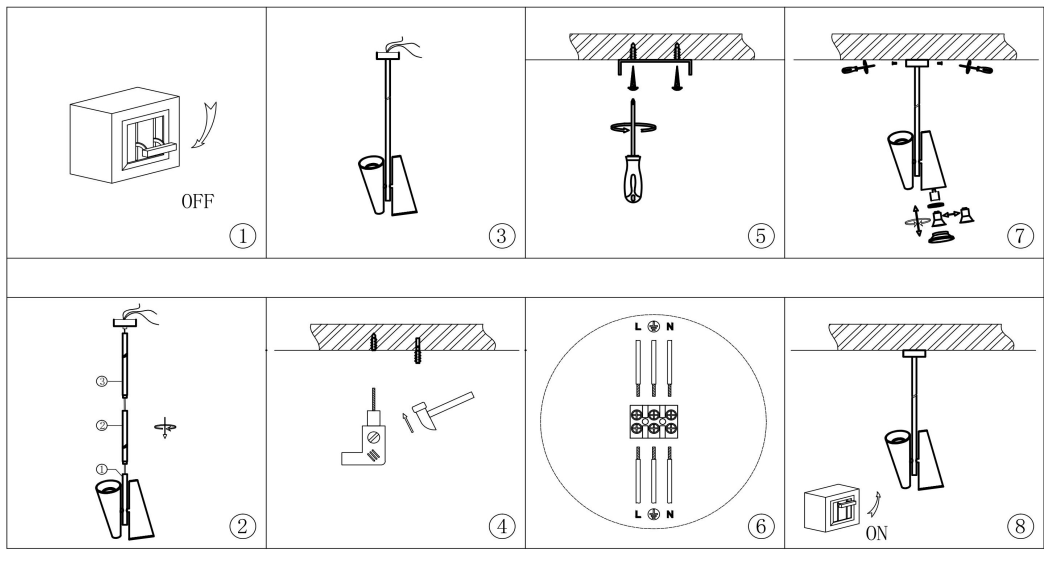 OFF
①

③

⑤

⑦

③
②
①
②

④

L N
L N
⑥

ON
⑧