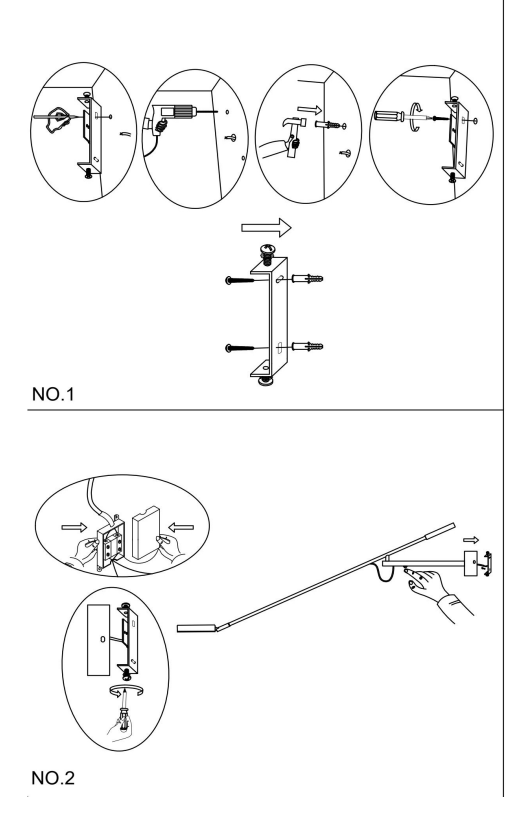 NO.1

NO.2