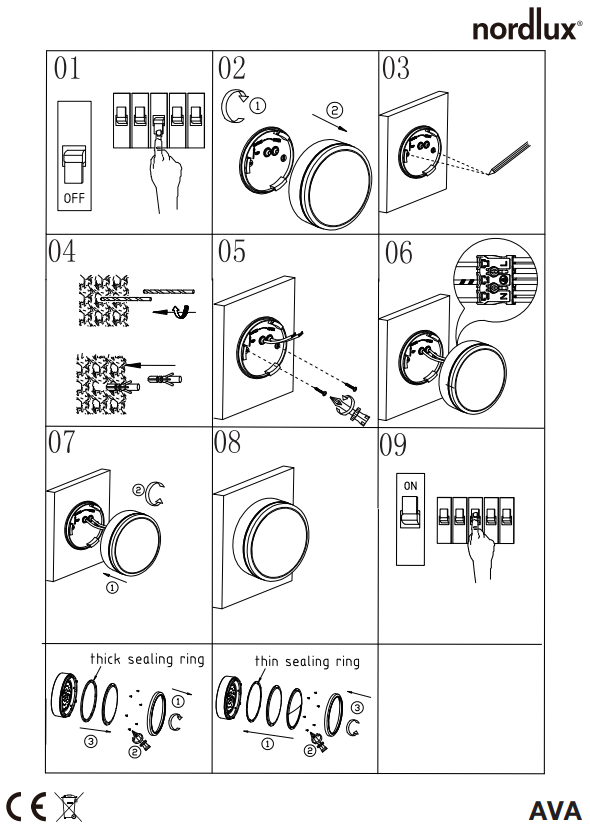 nordlux®

01

OFF

02

①

②

03

04

05

06

L

N

07

②

①

08

09

ON

thick sealing ring

①

③

②

thin sealing ring

③

①

②

CE

AVA