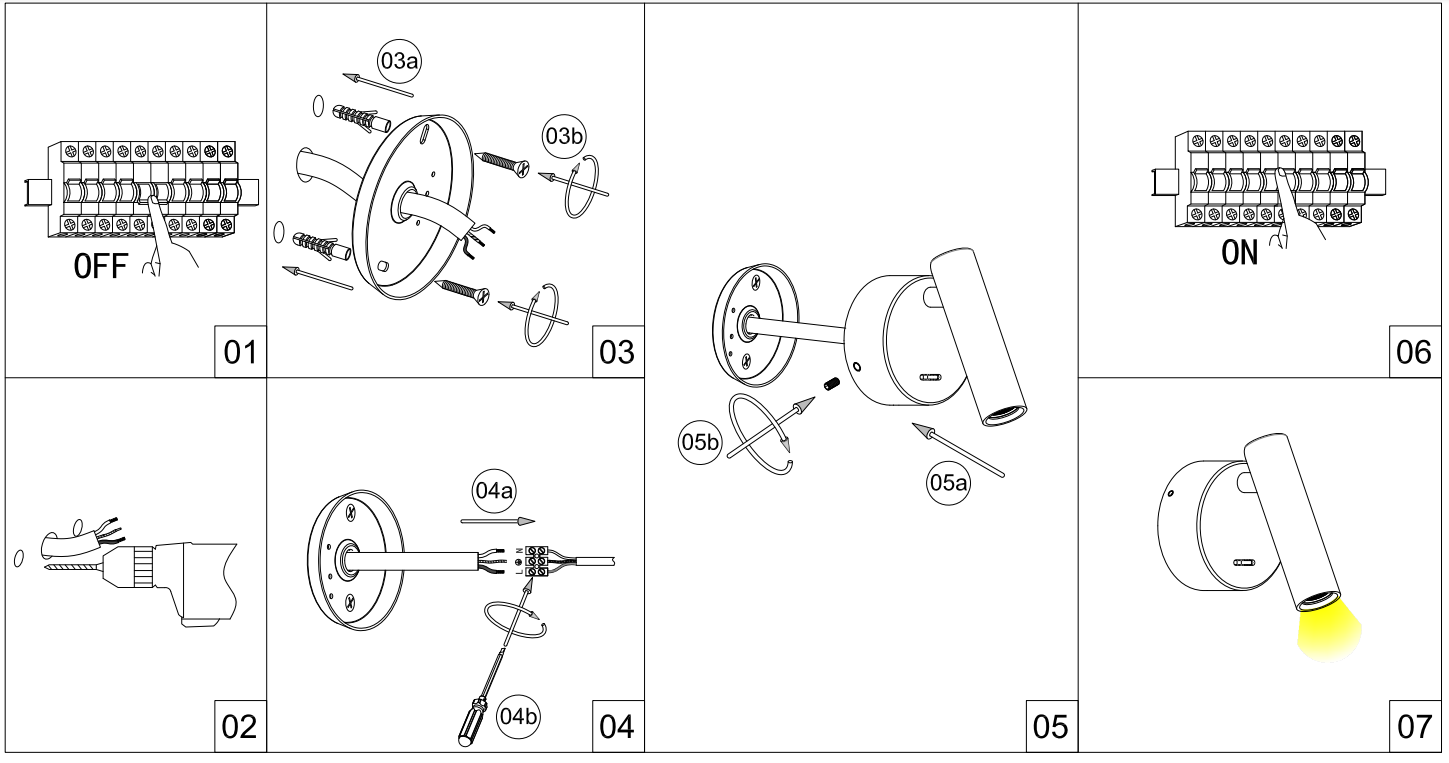 OFF
01
03a
03b
03
05b
05a
05
ON
06
02
04a
N
L
04b
04
07