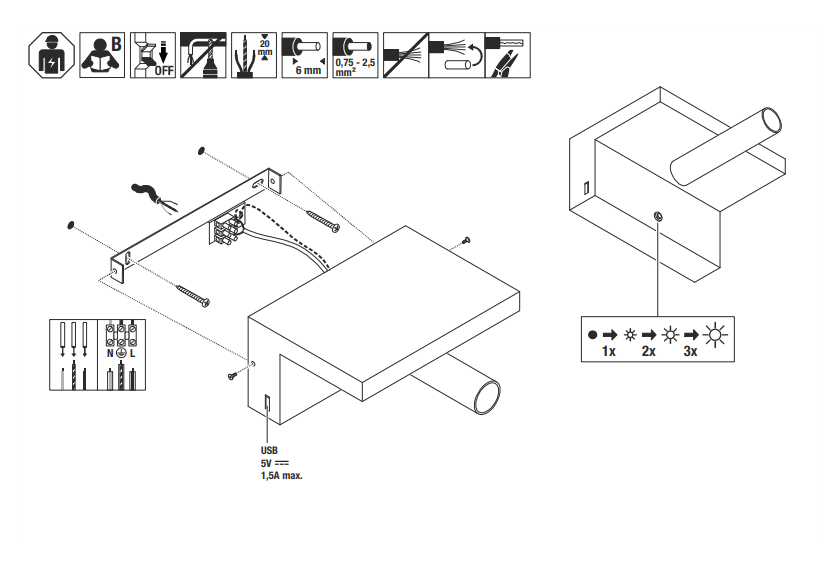 B

OFF

20 mm

6 mm

0,75 - 2,5 mm²

N L

USB
5V ⎓
1,5A max.

1x 2x 3x