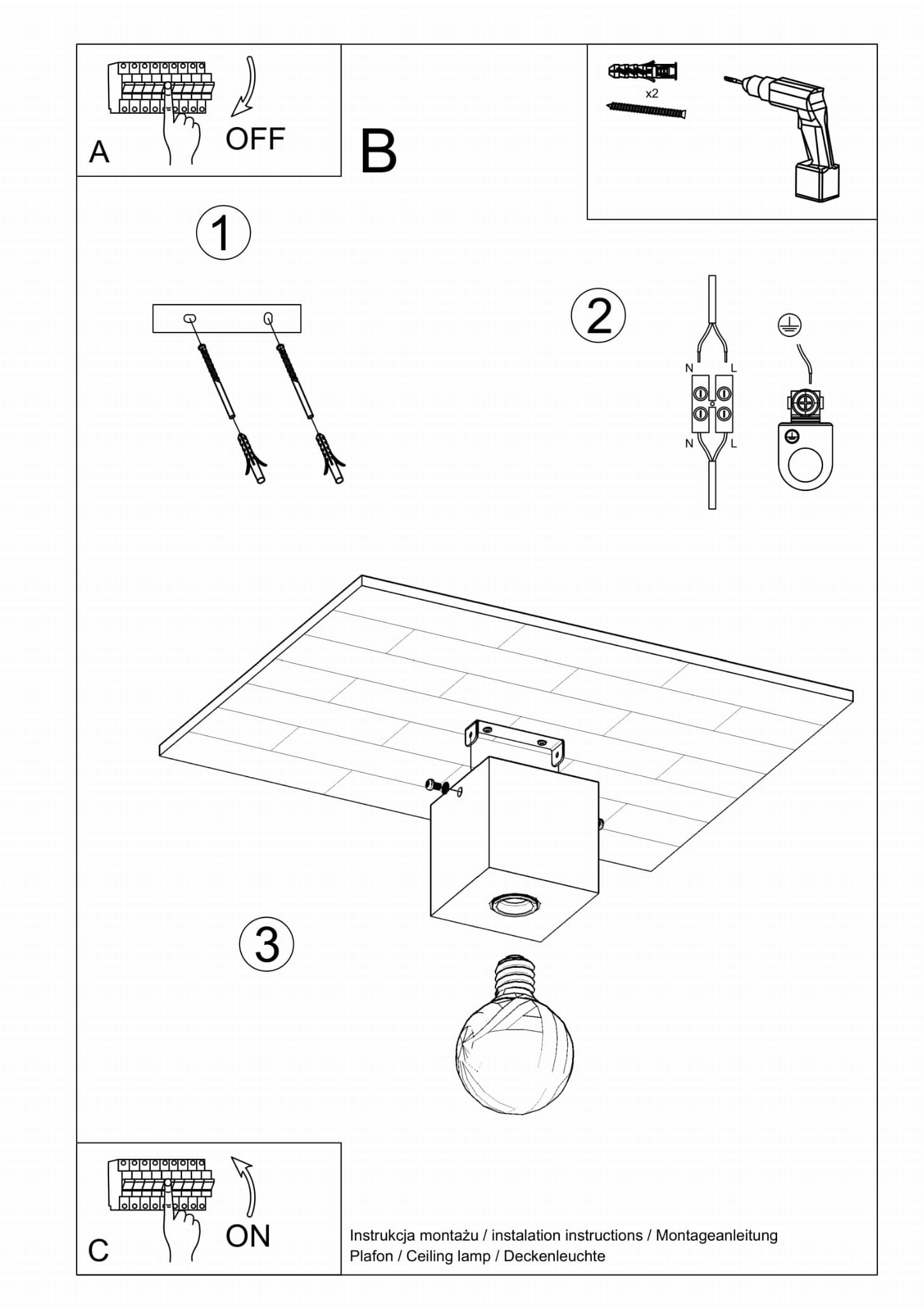 A

OFF

B

x2

1

2

N

L

N

L

3

C

ON

Instrukcja montażu / instalation instructions / Montageanleitung
Plafon / Ceiling lamp / Deckenleuchte