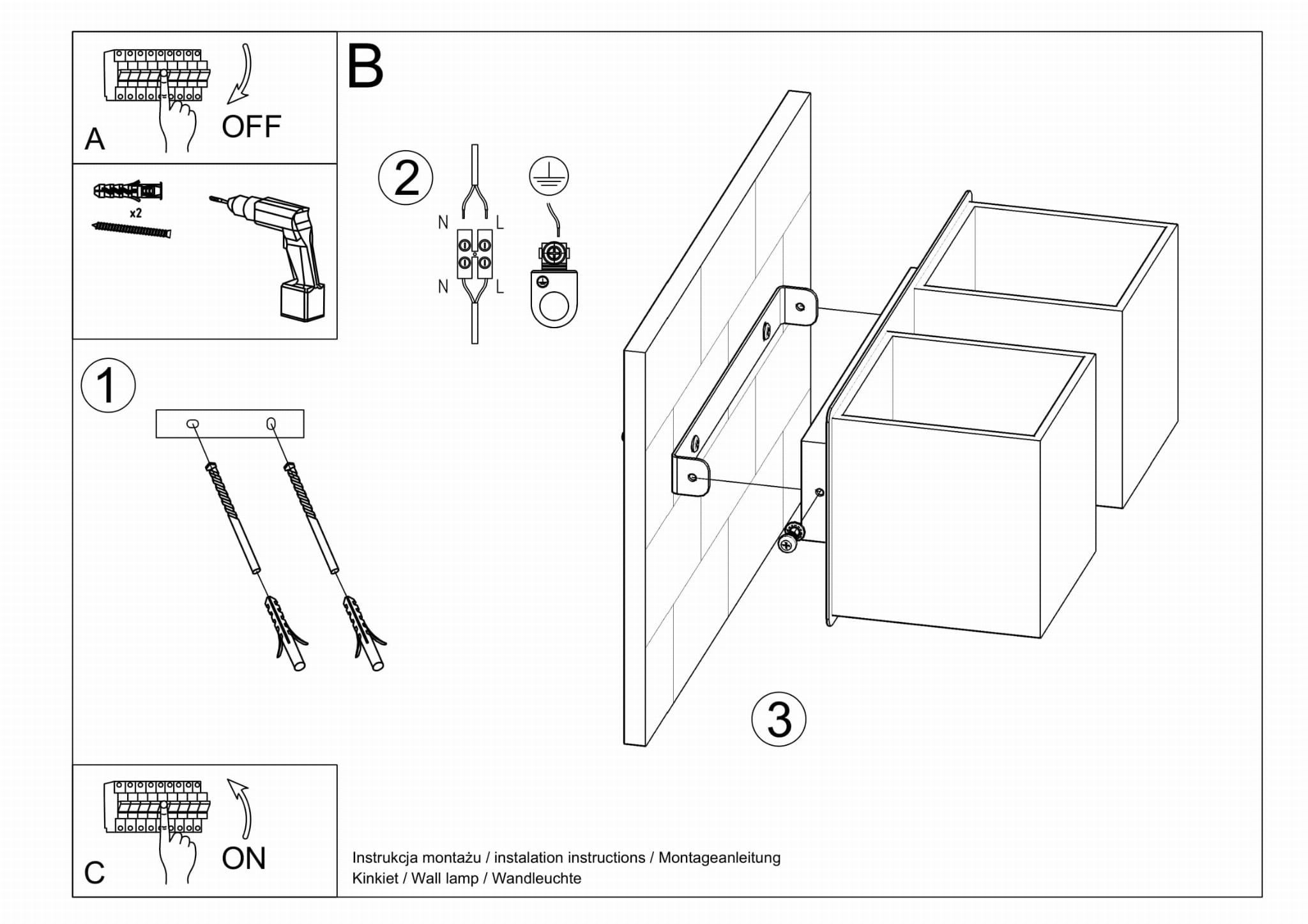 A

OFF

x2

B

2

N

L

N

L

1

3

C

ON

Instrukcja montażu / instalation instructions / Montageanleitung
Kinkiet / Wall lamp / Wandleuchte