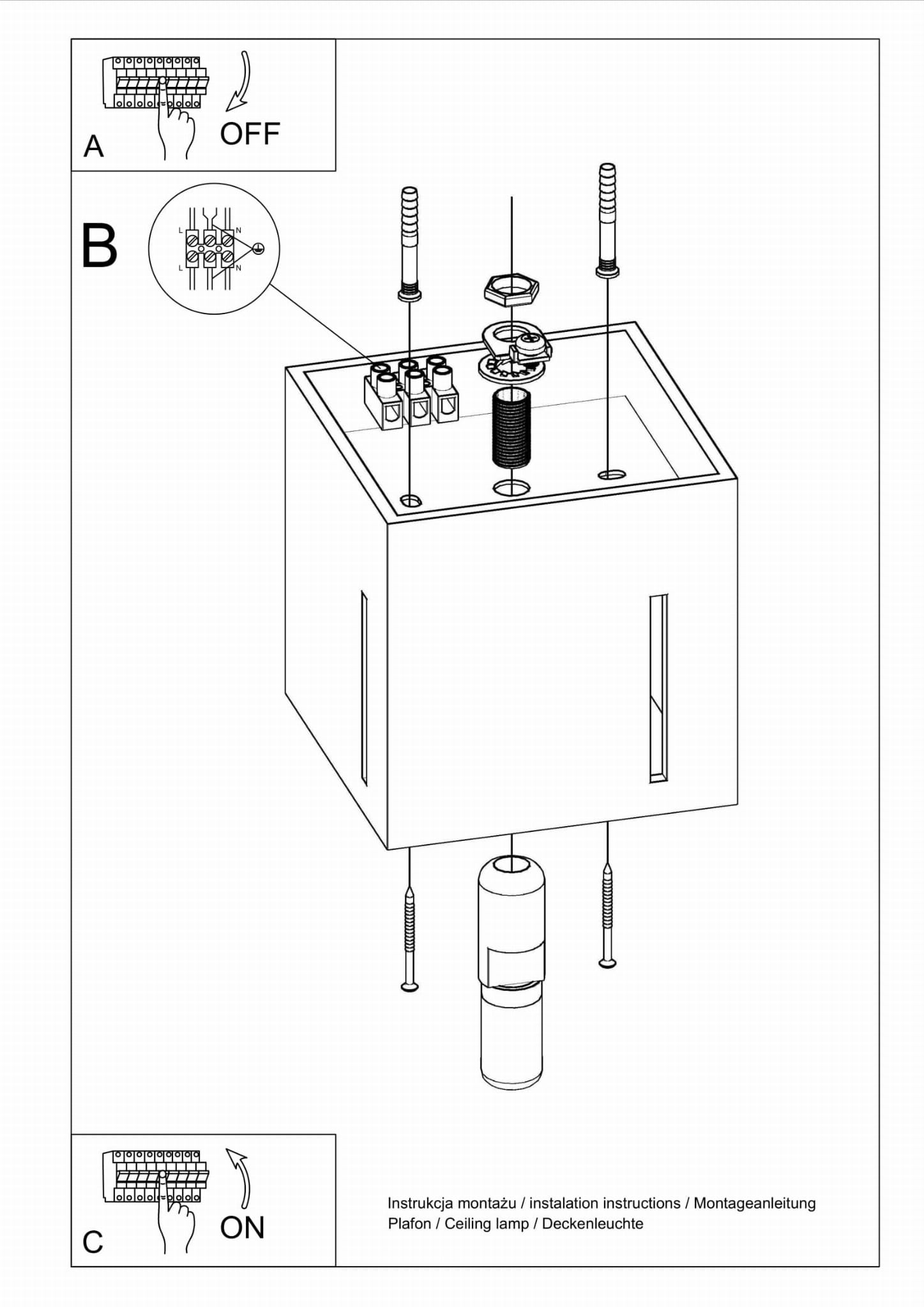 A

OFF

B

L

N

L

N

C

ON

Instrukcja montażu / instalation instructions / Montageanleitung
Plafon / Ceiling lamp / Deckenleuchte