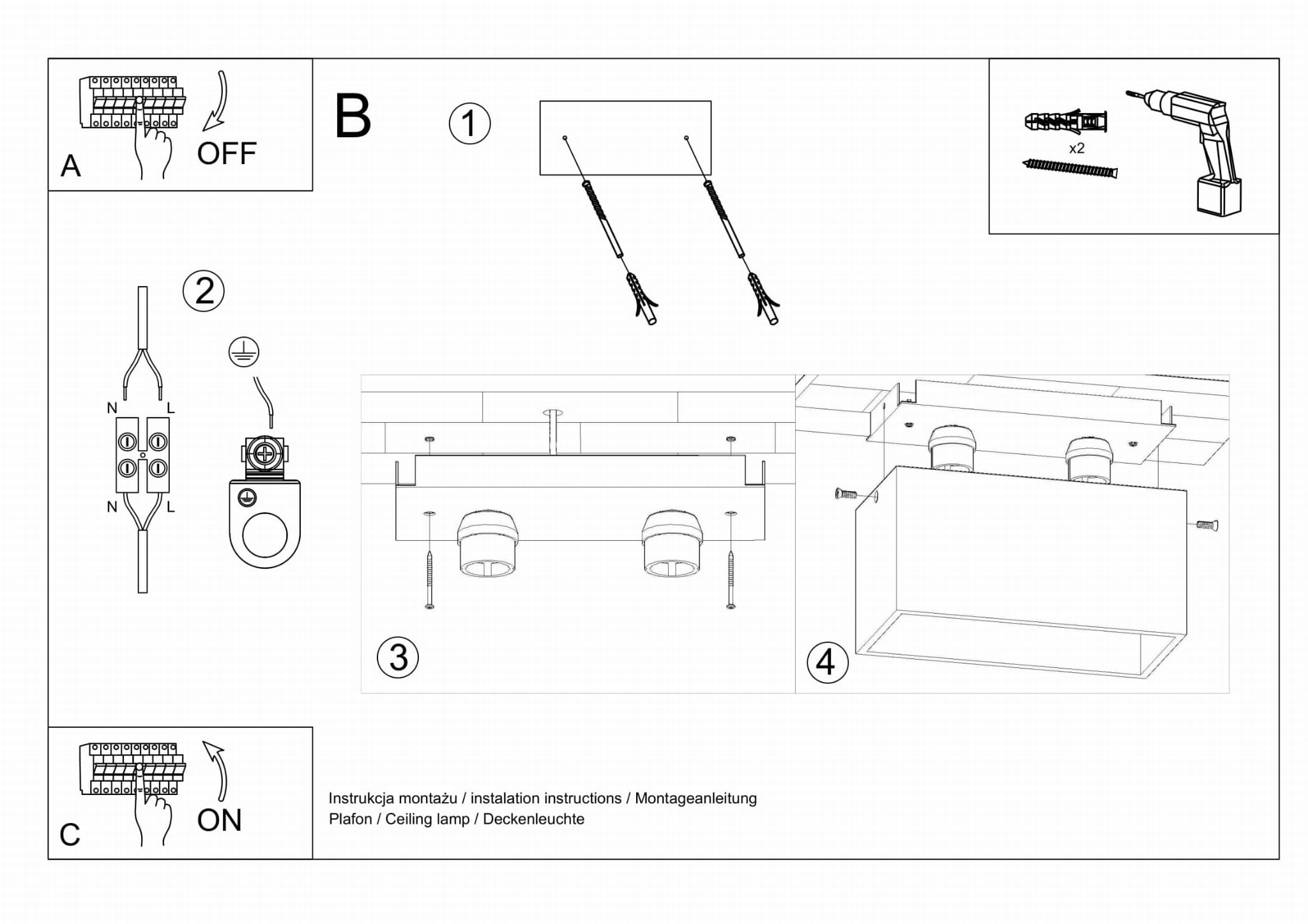 A
OFF

B

1

x2

2

N
L
N
L

3

4

C
ON

Instrukcja montażu / instalation instructions / Montageanleitung
Plafon / Ceiling lamp / Deckenleuchte