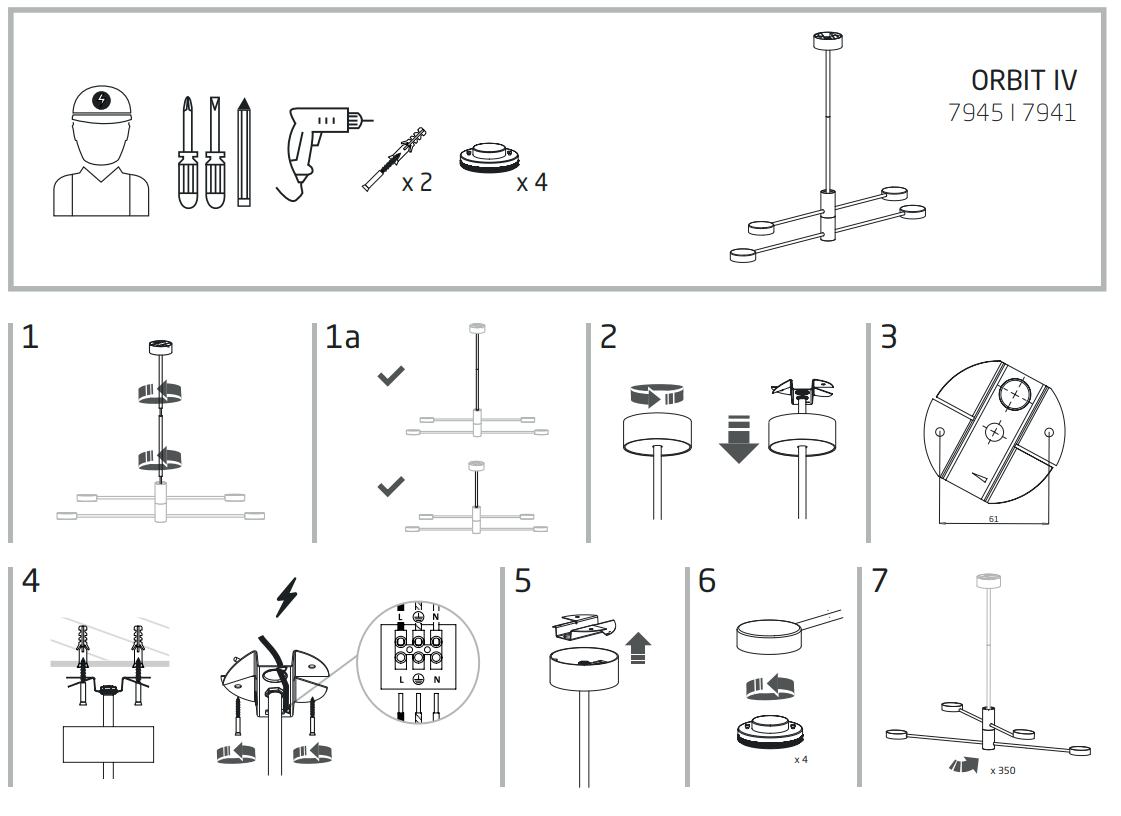 x 2
x 4
ORBIT IV
7945 I 7941

1

1a

2

3

61

4

L N
L N

5

6

x 4

7

x 350