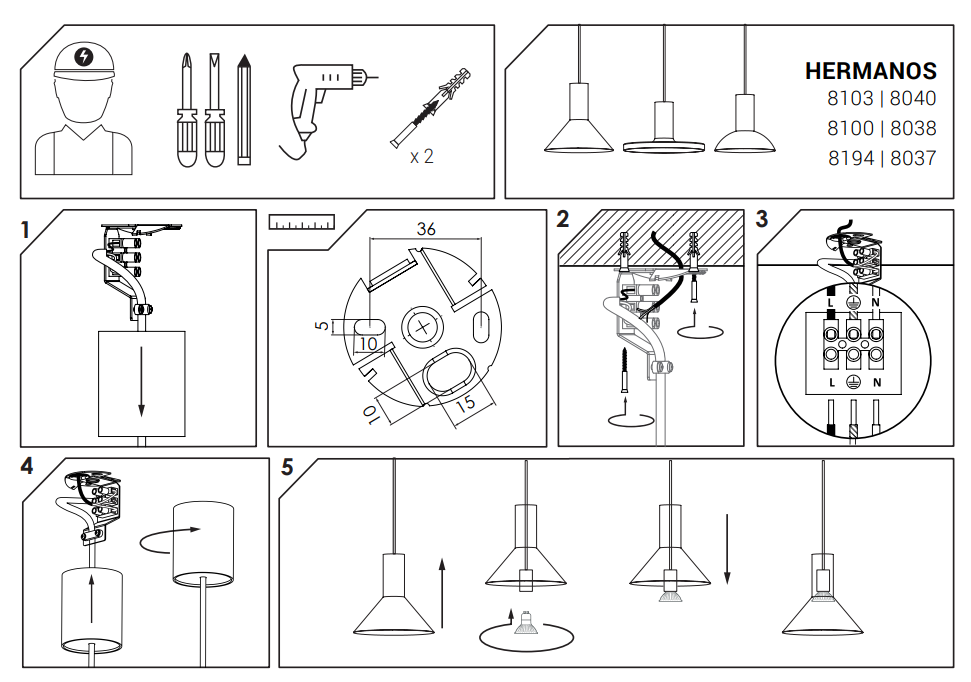 x 2

HERMANOS
8103 | 8040
8100 | 8038
8194 | 8037

1

36

5

10

10

15

2

3

L N

L N

4

5