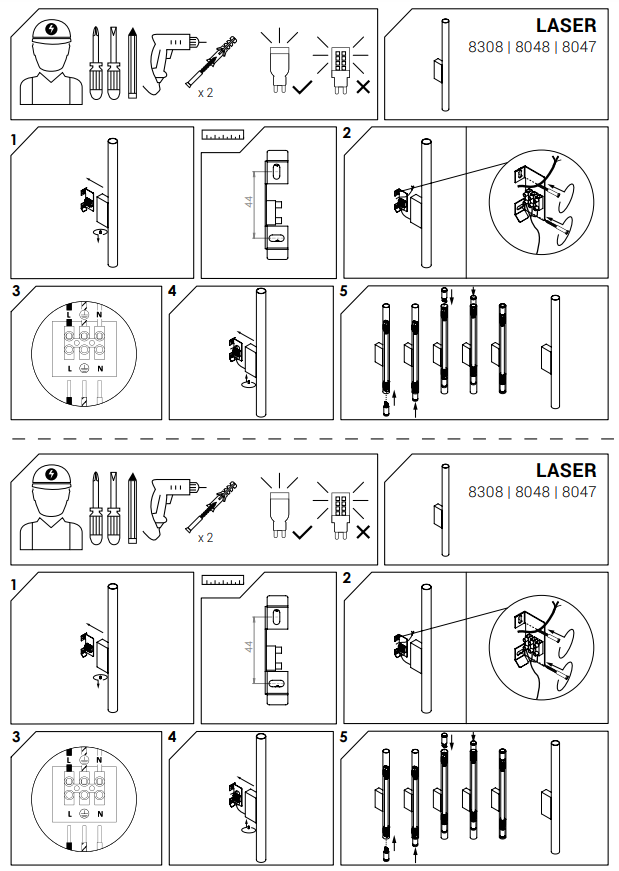 x 2

LASER
8308 | 8048 | 8047

1

44

2

3

L N

L N

4

5

x 2

LASER
8308 | 8048 | 8047

1

44

2

3

L N

L N

4

5