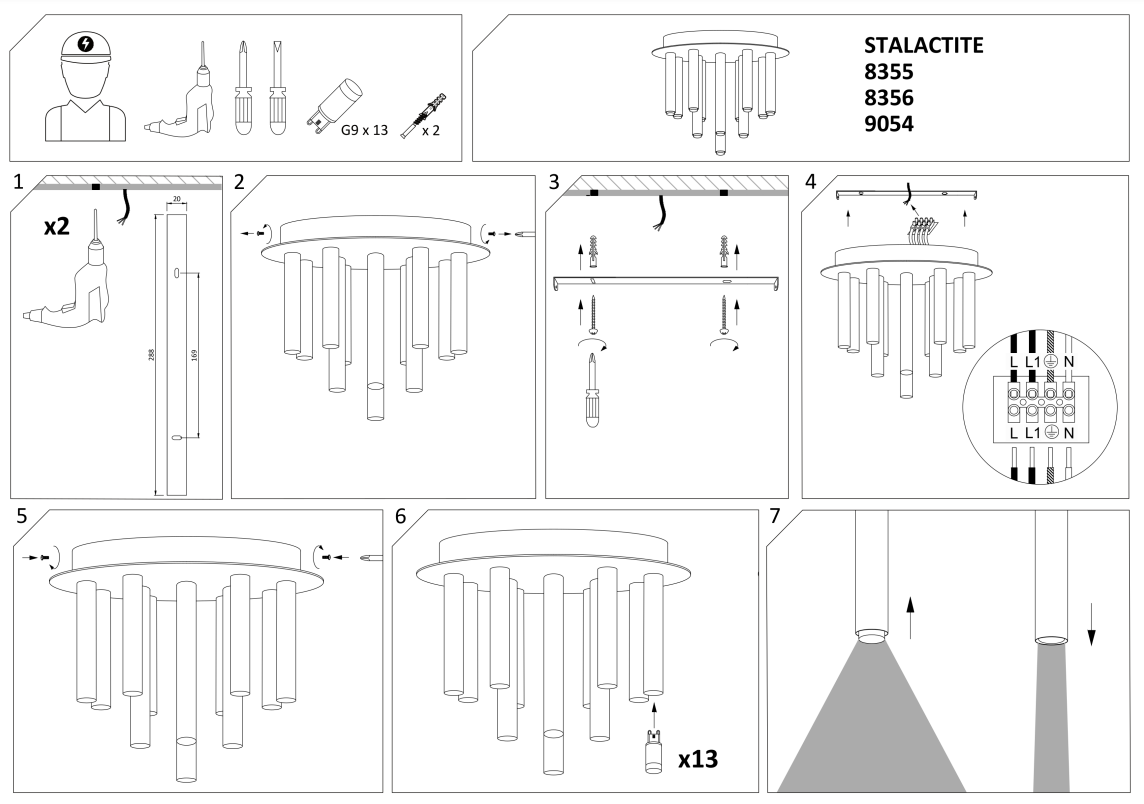 G9 x 13
x 2

STALACTITE
8355
8356
9054

1
x2
20
288
169

2

3

4
L L1 N
L L1 N

5

6
x13

7