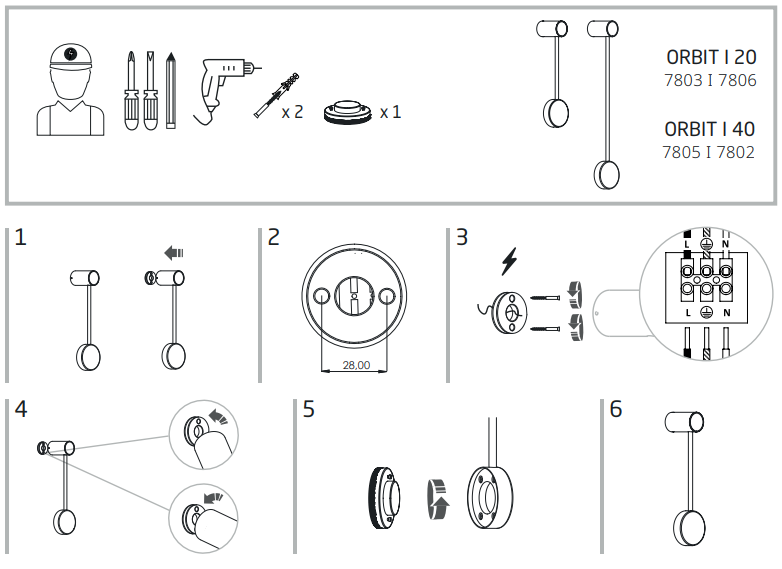 x 2

x 1

ORBIT I 20
7803 I 7806

ORBIT I 40
7805 I 7802

1

2

28,00

3

L N

L N

4

5

6