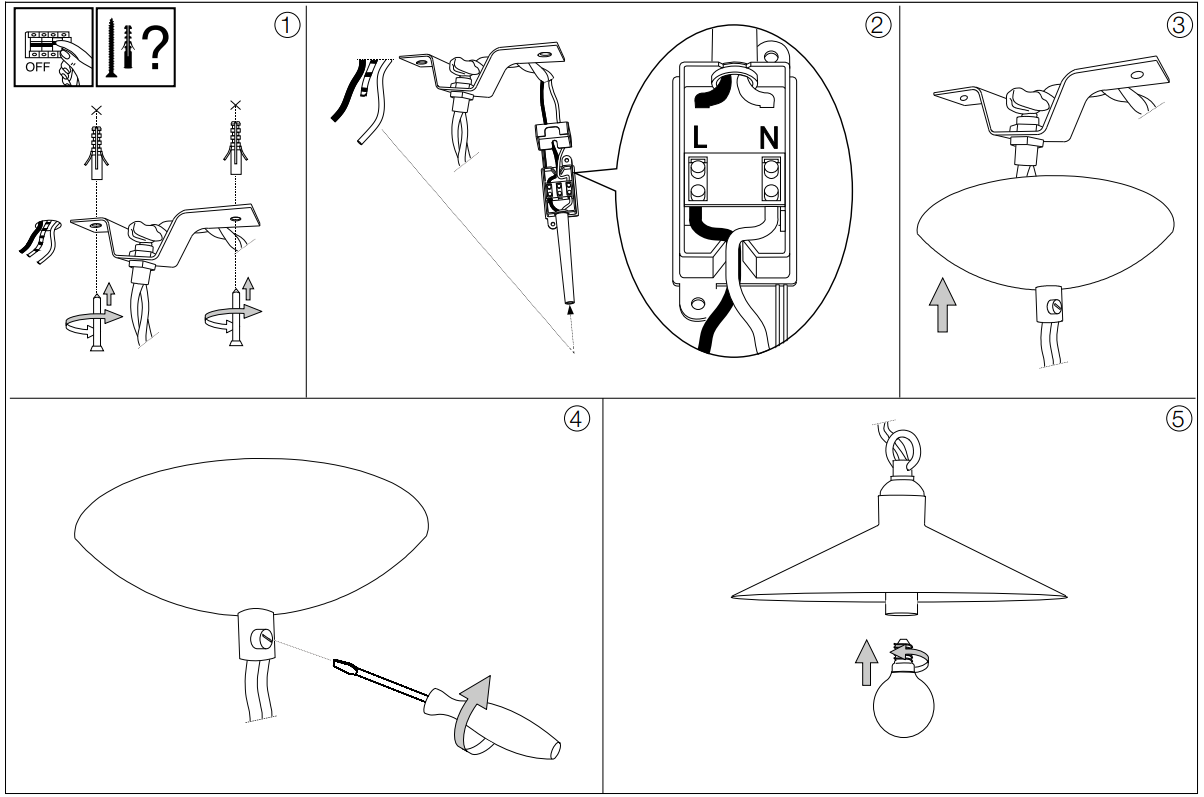 OFF
?
①
②
L N
③
④
⑤