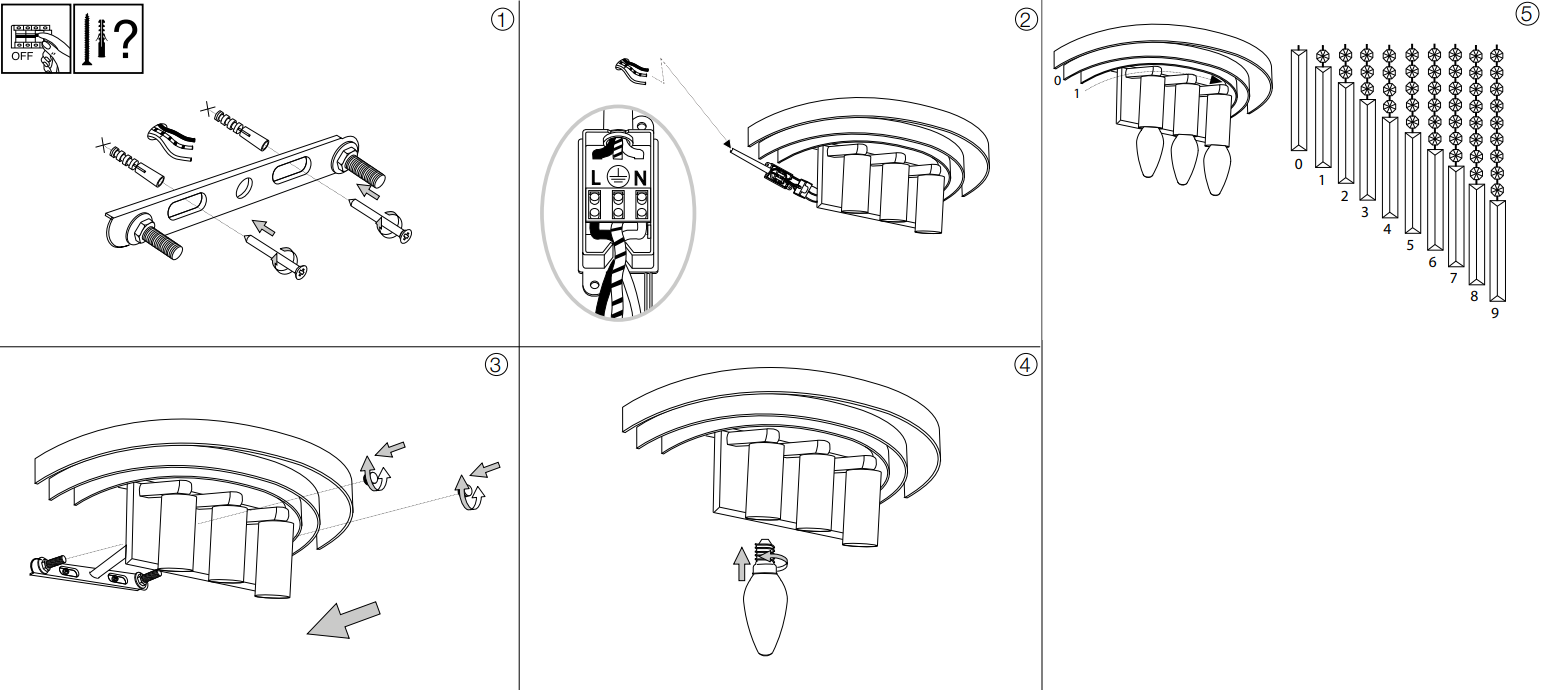 OFF
?
①
②
L N
⑤
0
1
0
1
2
3
4
5
6
7
8
9
③
④