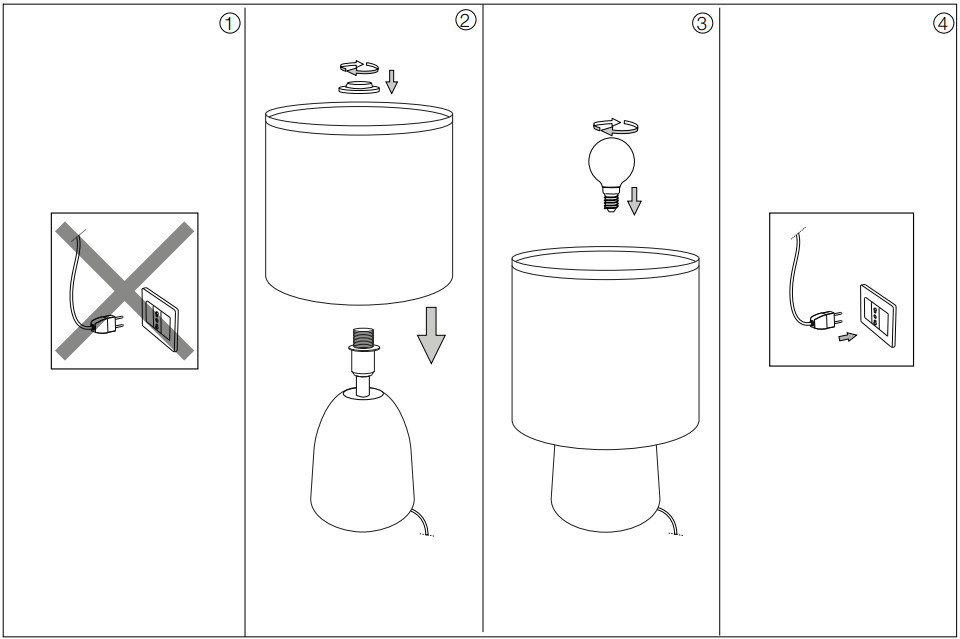 ①

②

③

④