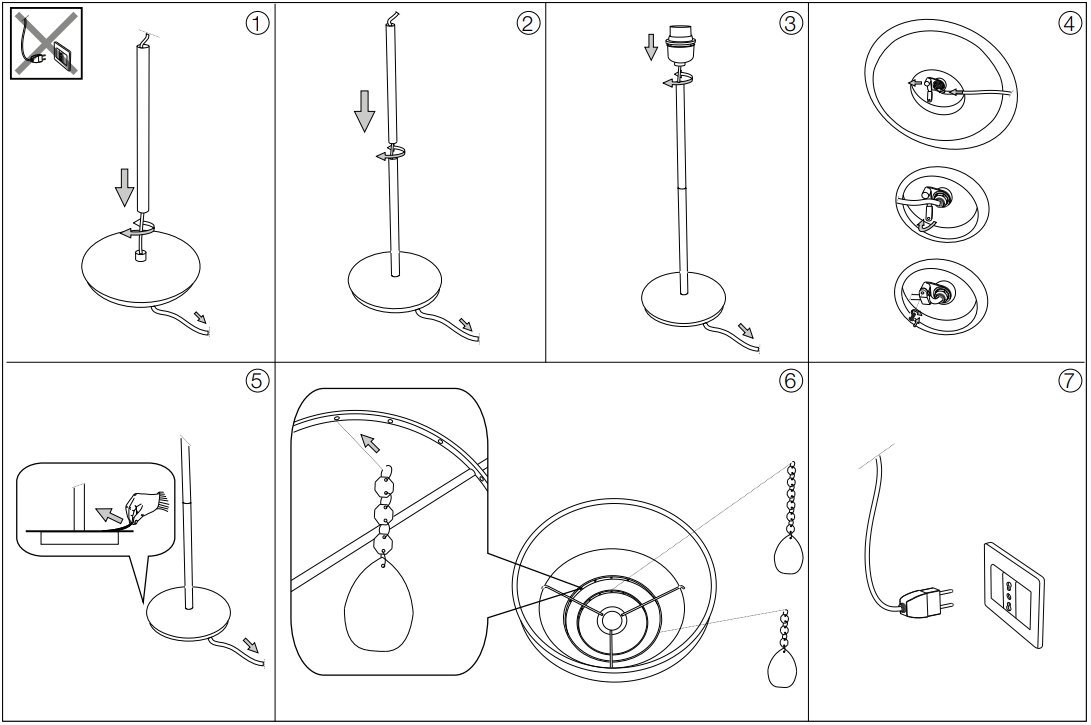 ①
②
③
④
⑤
⑥
⑦