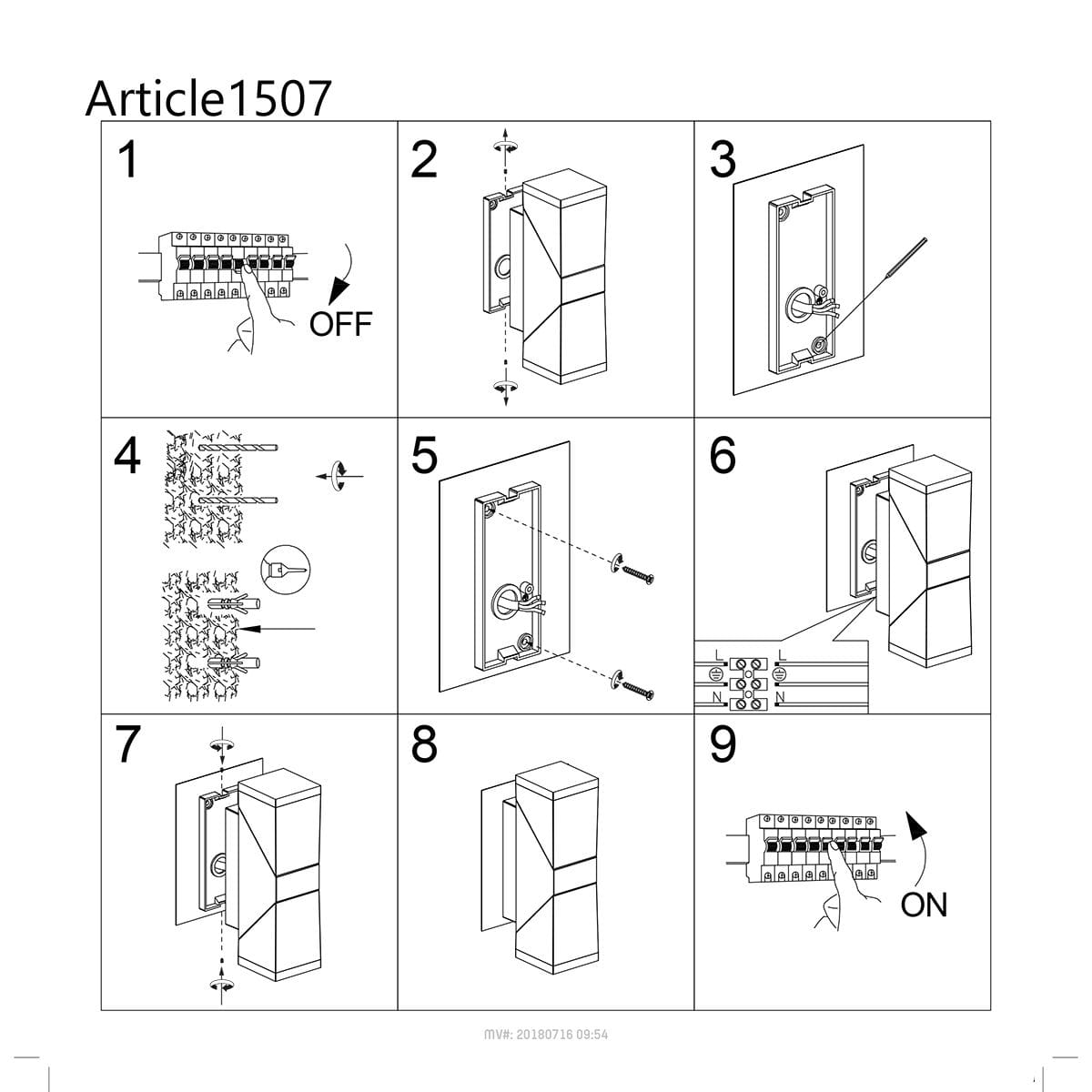 Article1507

1

OFF

2

3

4

5

6

L L
N N

7

8

9

ON

MV#: 20180716 09:54