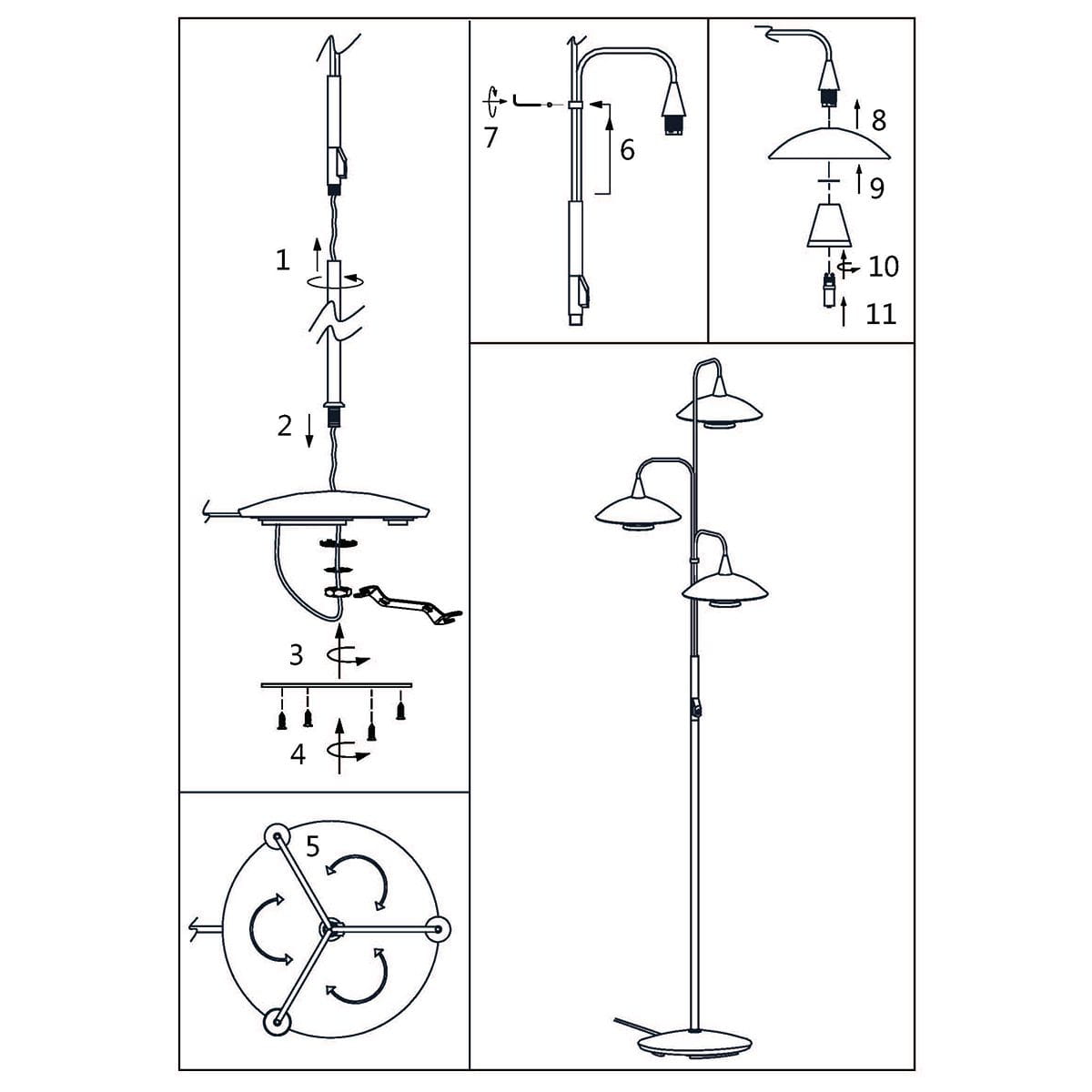 1
2
3
4
5
7
6
8
9
10
11