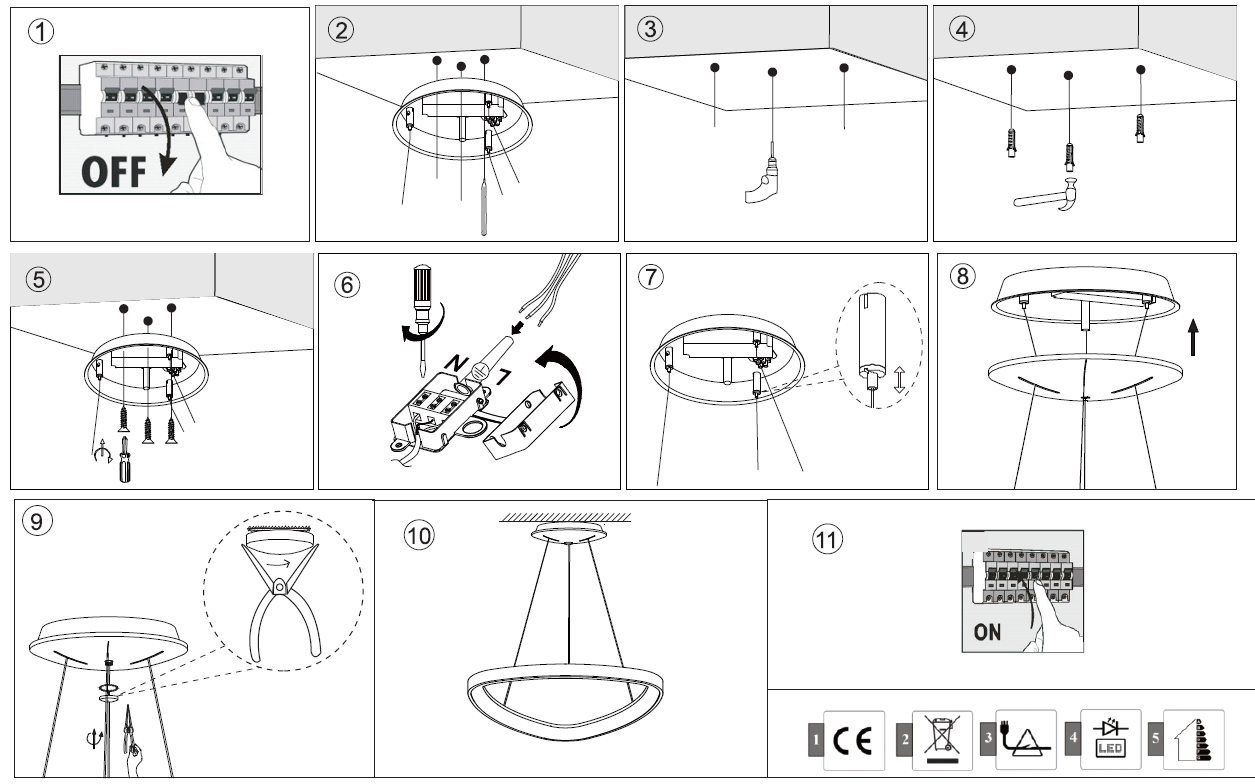 ①
OFF

②

③

④

⑤

⑥
N
L

⑦

⑧

⑨

⑩

⑪
ON

1 CE
2
3
4 LED
5