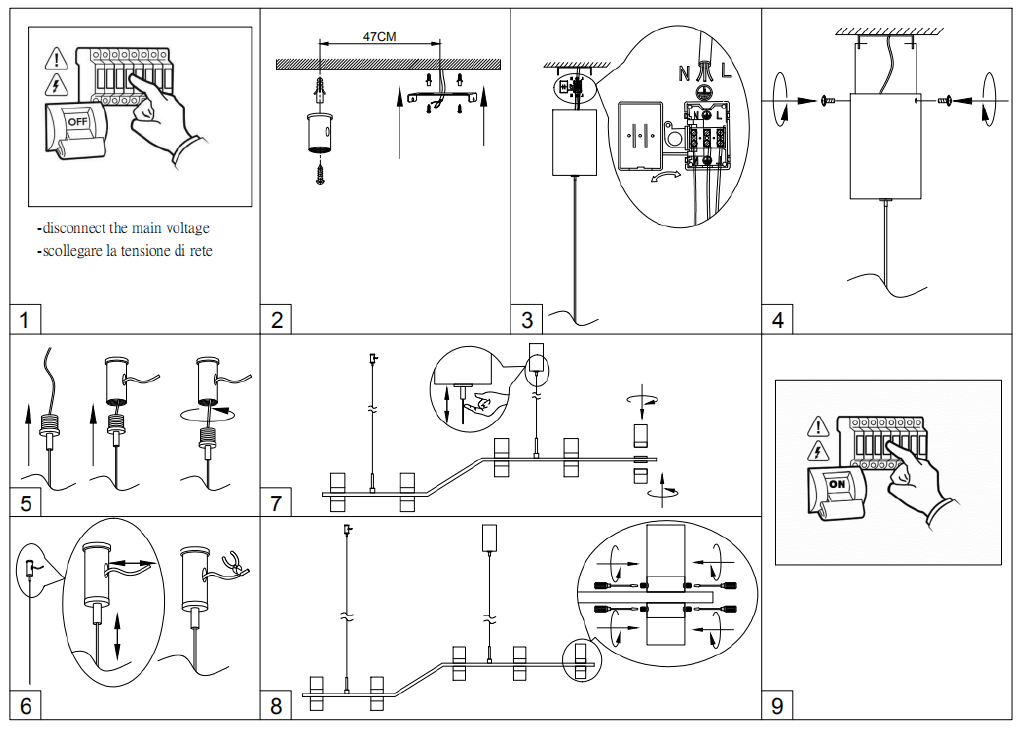 OFF

-disconnect the main voltage
-scollegare la tensione di rete

1

47CM

2

N L

N L

3

4

5

7

ON

6

8

9