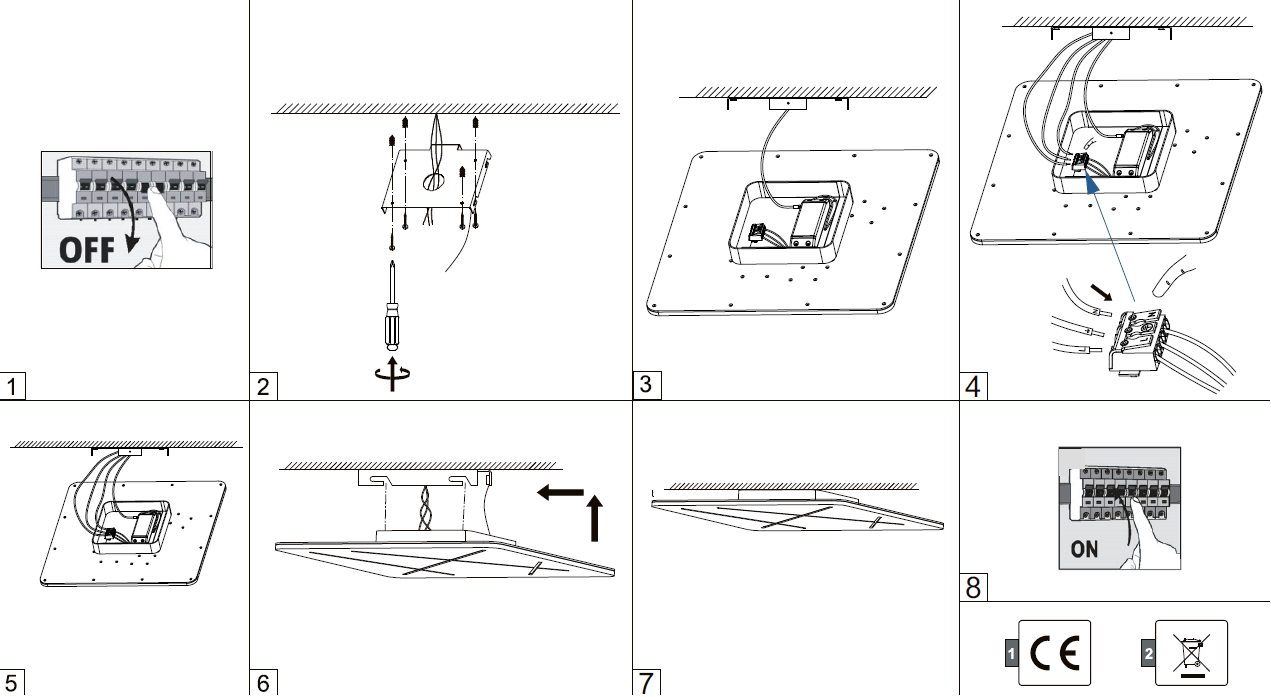 OFF

1

2

3

4

5

6

7

ON

8

1 CE

2