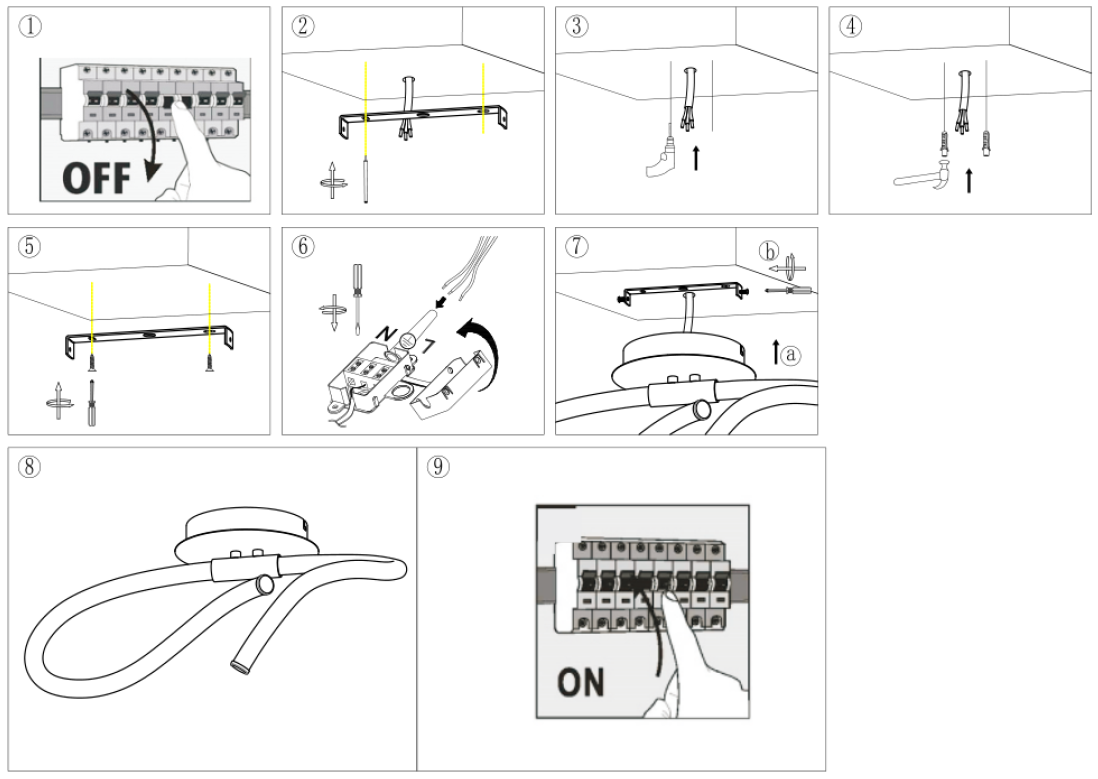 ①
OFF

②

③

④

⑤

⑥
N
L

⑦
b
a

⑧

⑨
ON