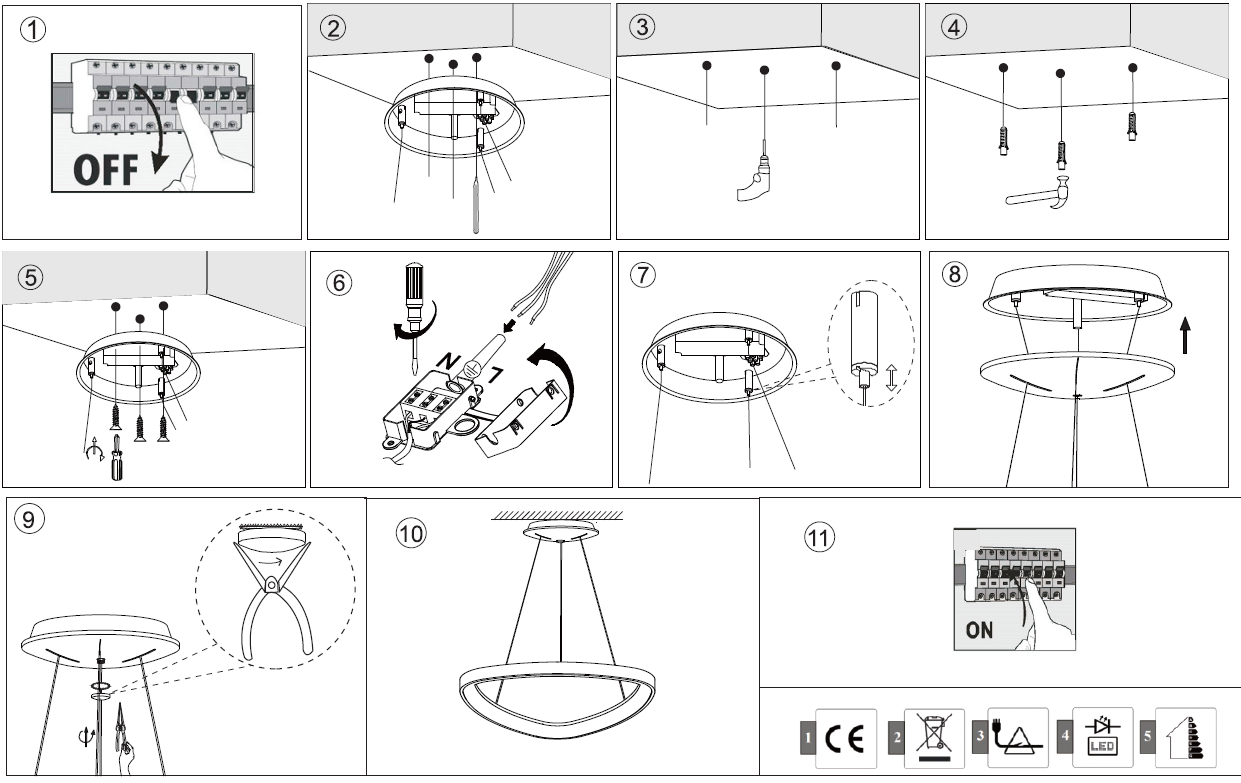 ①

OFF

②

③

④

⑤

⑥

N

L

⑦

⑧

⑨

⑩

⑪

ON

1 CE

2

3

4 LED

5