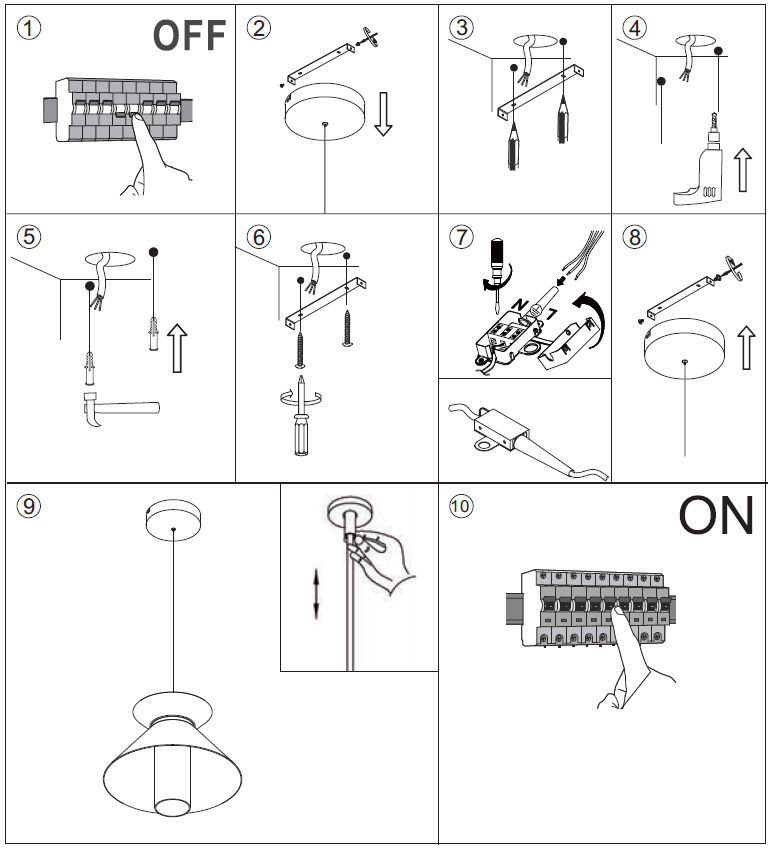 ①
OFF

②

③

④

⑤

⑥

⑦
N
L

⑧

⑨

⑩
ON