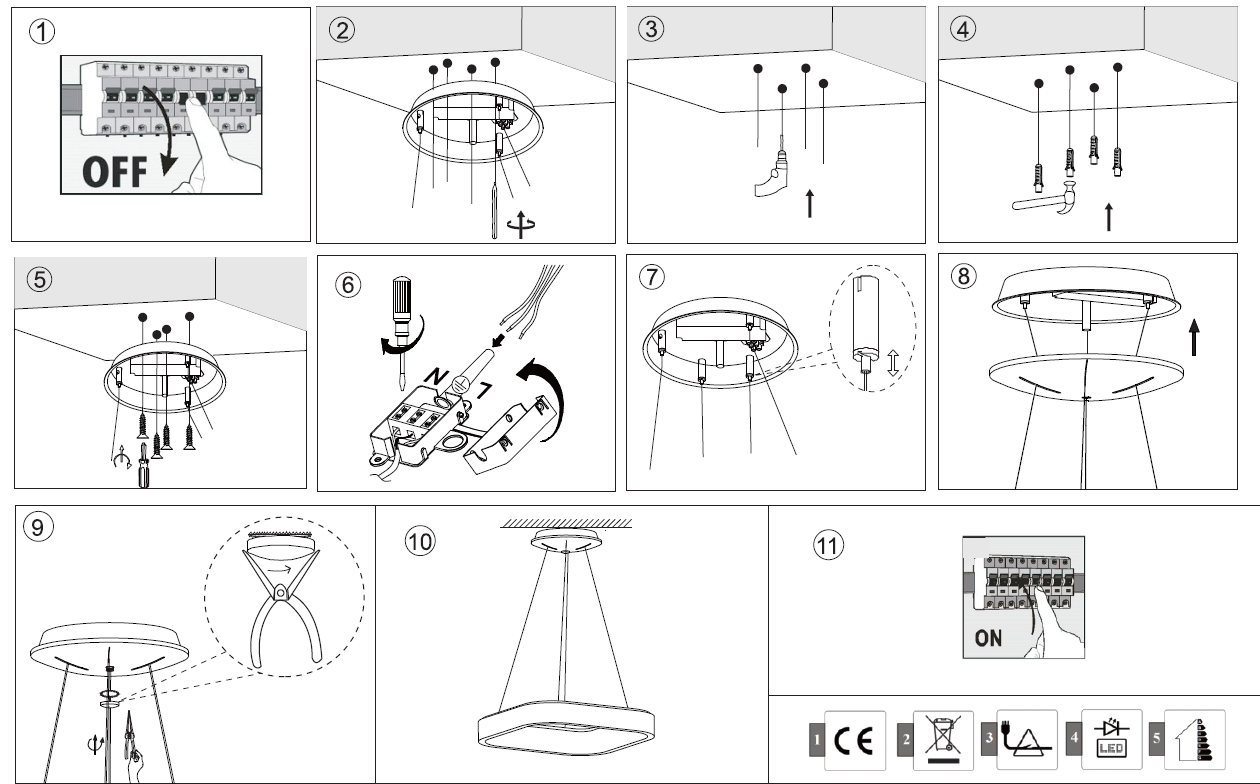 ①
OFF
②
③
④
⑤
⑥
N L
⑦
⑧
⑨
⑩
⑪
ON
1 CE
2
3
4 LED
5