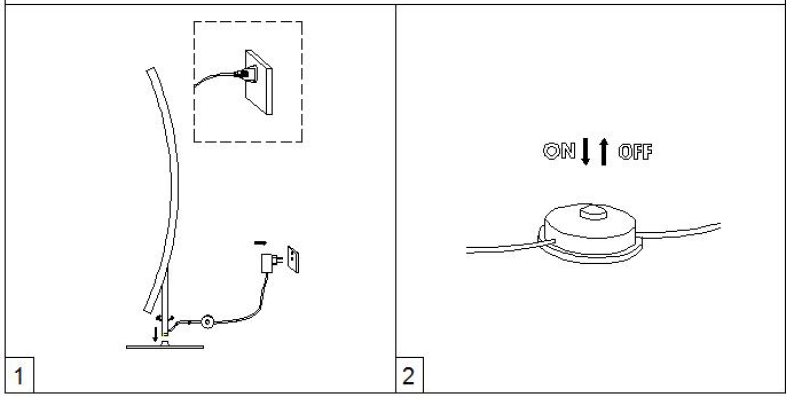 1

ON OFF

2