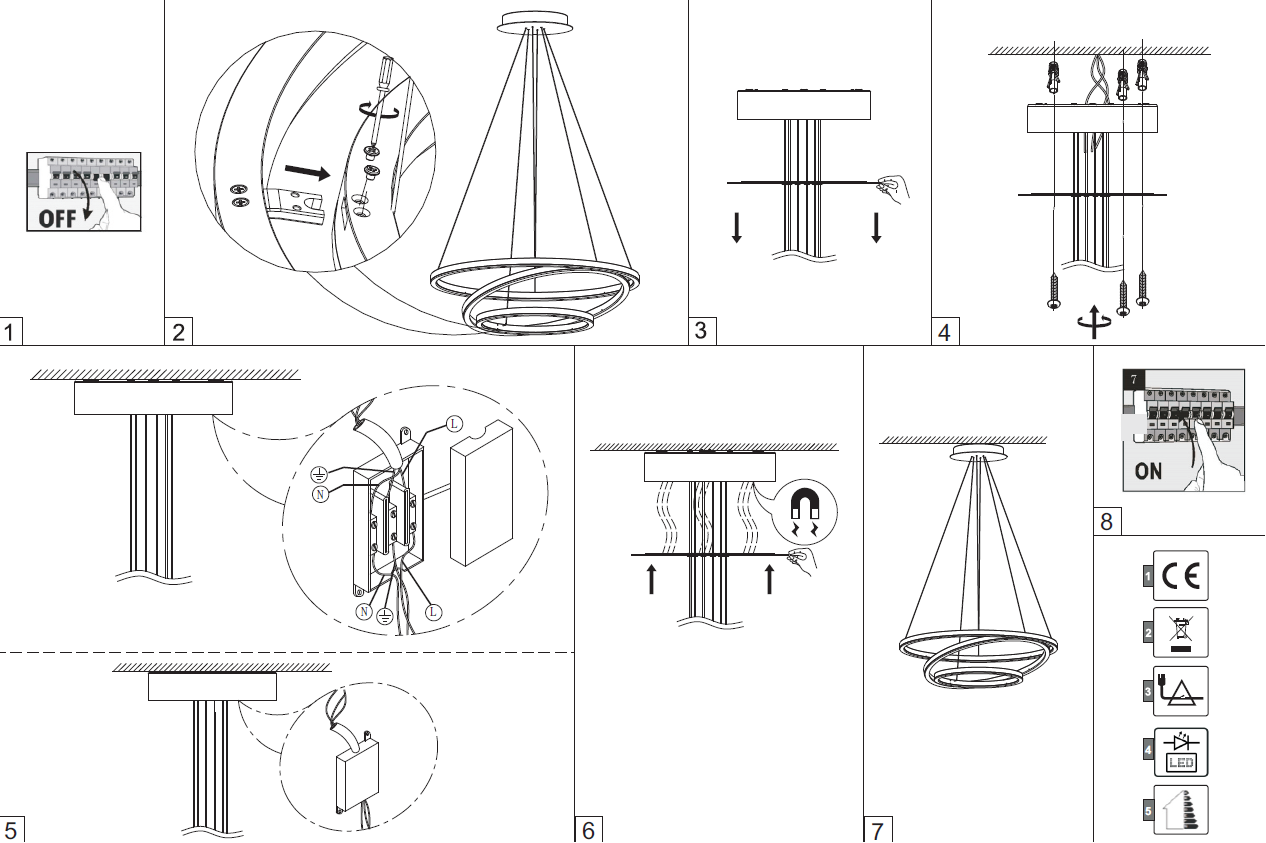 OFF

1

2

3

4

L

N

N

L

5

6

7

7

ON

8

1 CE

2

3

4 LED

5