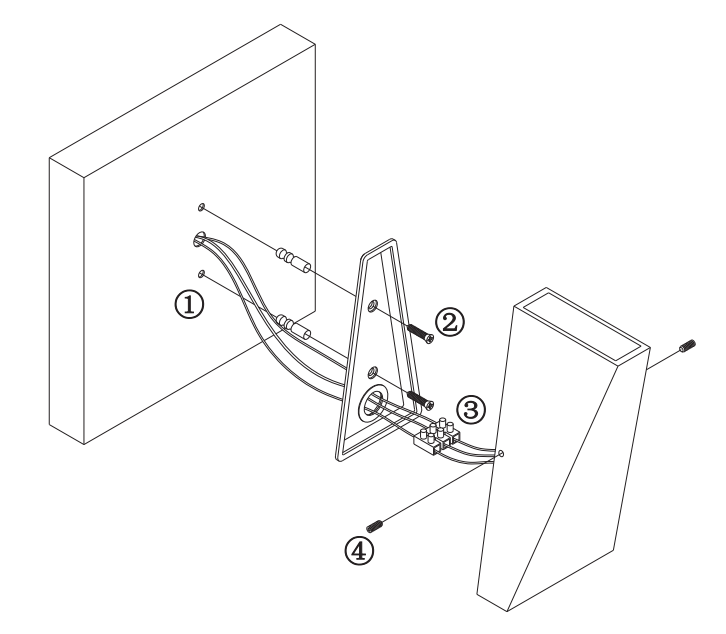 ①
②
③
④