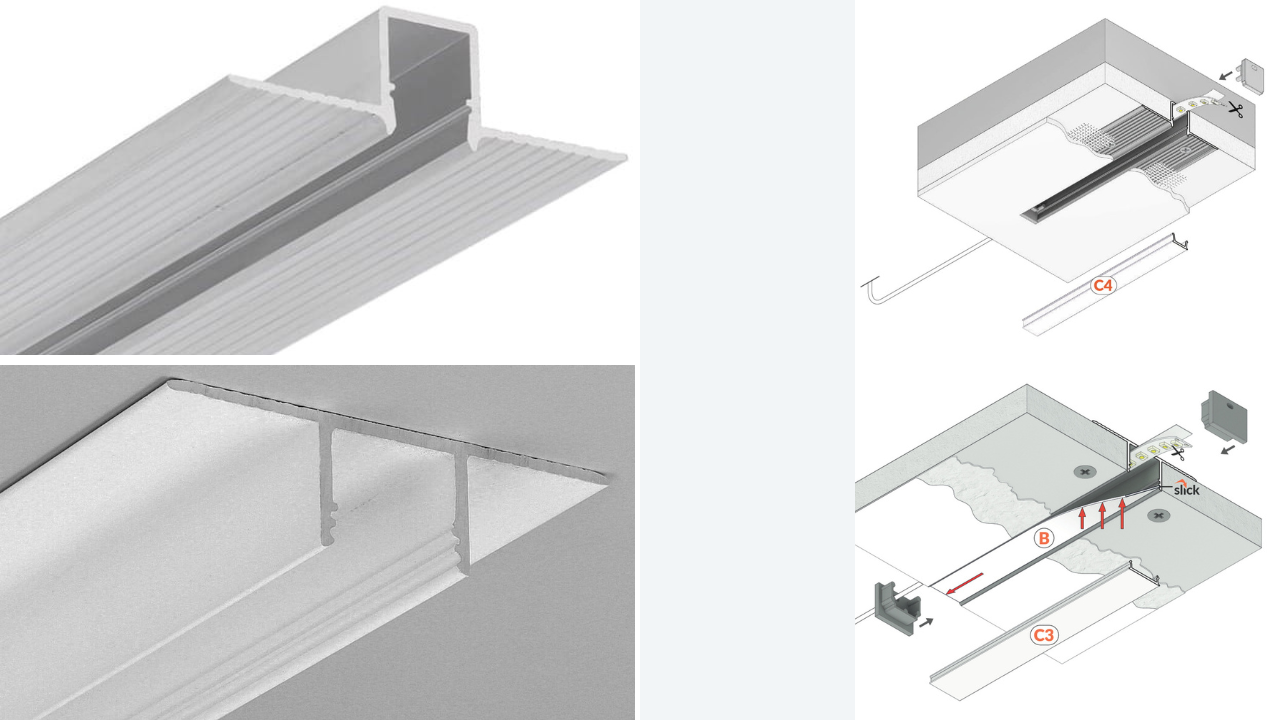 C4

slick

B

C3