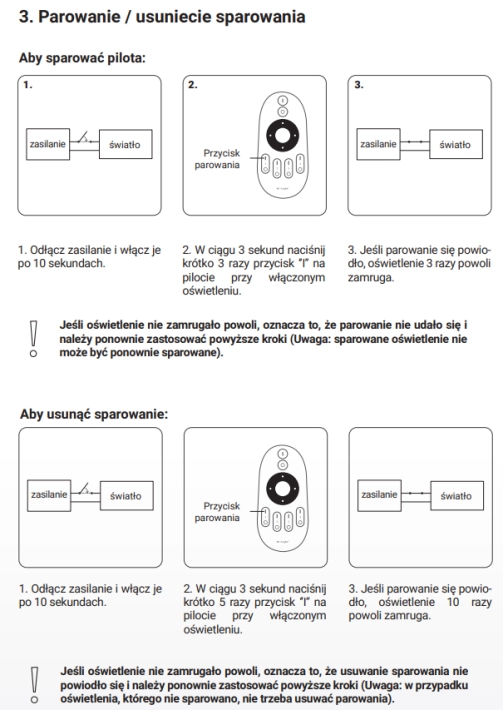 3. Parowanie / usuniecie sparowania

Aby sparować pilota:

1.

zasilanie

światło

2.

Przycisk parowania

3.

zasilanie

światło

1. Odłącz zasilanie i włącz je po 10 sekundach.

2. W ciągu 3 sekund naciśnij krótko 3 razy przycisk "I" na pilocie przy włączonym oświetleniu.

3. Jeśli parowanie się powiodło, oświetlenie 3 razy powoli zamruga.

Jeśli oświetlenie nie zamrugało powoli, oznacza to, że parowanie nie udało się i należy ponownie zastosować powyższe kroki (Uwaga: sparowane oświetlenie nie może być ponownie sparowane).

Aby usunąć sparowanie:

zasilanie

światło

Przycisk parowania

zasilanie

światło

1. Odłącz zasilanie i włącz je po 10 sekundach.

2. W ciągu 3 sekund naciśnij krótko 5 razy przycisk "I" na pilocie przy włączonym oświetleniu.

3. Jeśli parowanie się powiodło, oświetlenie 10 razy powoli zamruga.

Jeśli oświetlenie nie zamrugało powoli, oznacza to, że usuwanie sparowania nie powiodło się i należy ponownie zastosować powyższe kroki (Uwaga: w przypadku oświetlenia, którego nie sparowano, nie trzeba usuwać parowania).