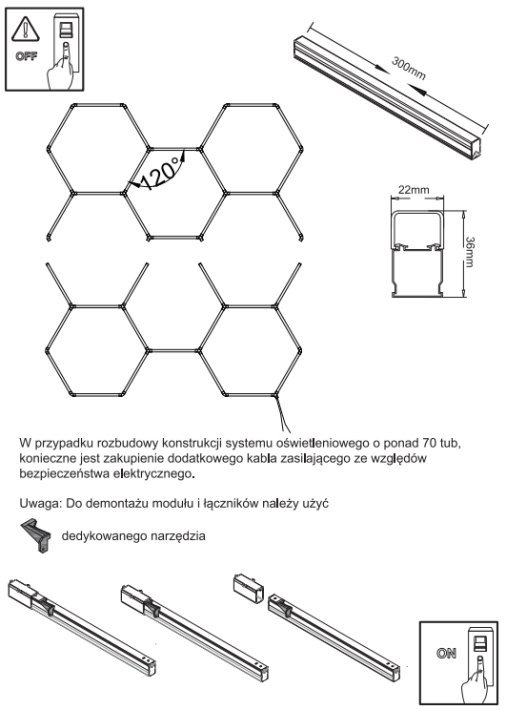 OFF

300mm

120°

22mm

36mm

W przypadku rozbudowy konstrukcji systemu oświetleniowego o ponad 70 tub, konieczne jest zakupienie dodatkowego kabla zasilającego ze względów bezpieczeństwa elektrycznego.

Uwaga: Do demontażu modułu i łączników należy użyć

dedykowanego narzędzia

ON