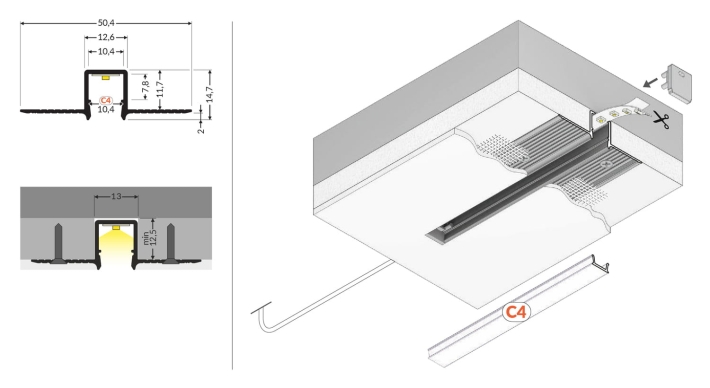 50,4
12,6
10,4
7,8
11,7
14,7
C4
10,4
2

13
min 12,5

C4