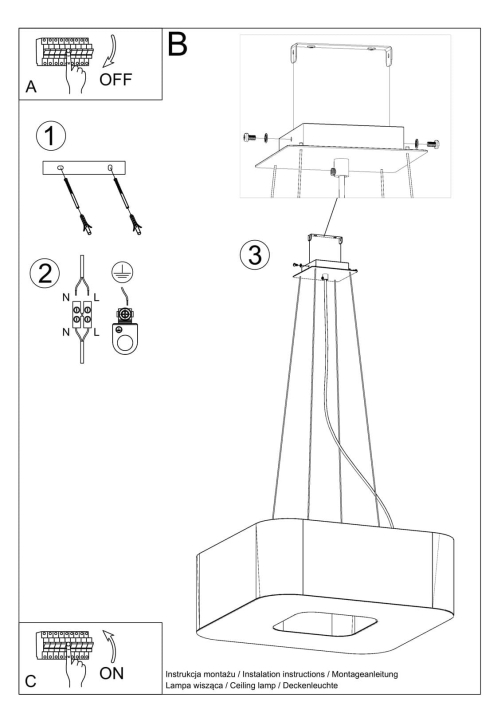 A
OFF
B
1
2
N
L
N
L
3
C
ON
Instrukcja montażu / Instalation instructions / Montageanleitung
Lampa wisząca / Ceiling lamp / Deckenleuchte