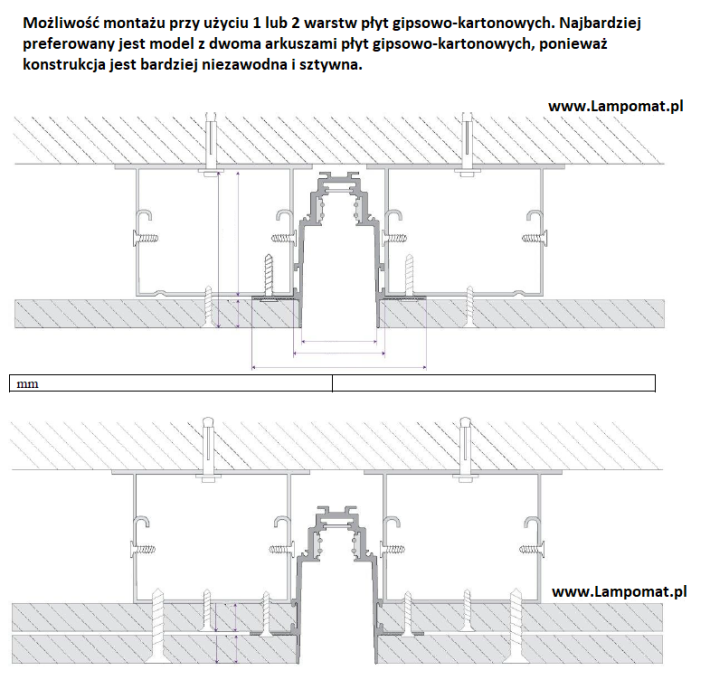 Możliwość montażu przy użyciu 1 lub 2 warstw płyt gipsowo-kartonowych. Najbardziej preferowany jest model z dwoma arkuszami płyt gipsowo-kartonowych, ponieważ konstrukcja jest bardziej niezawodna i sztywna.

www.Lampomat.pl

mm

www.Lampomat.pl