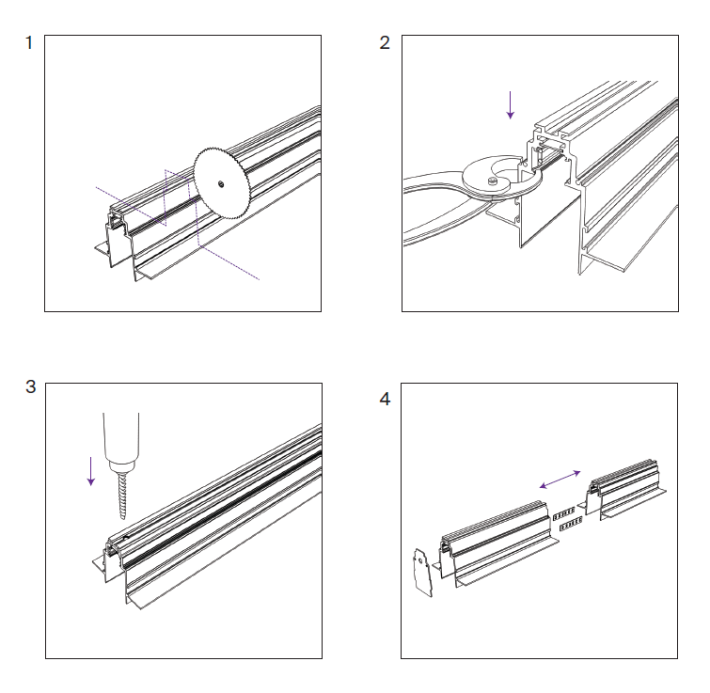 1

2

3

4