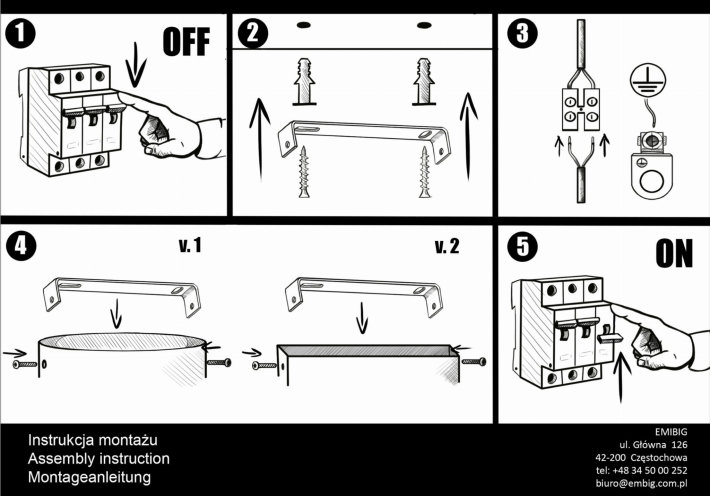 1

OFF

2

3

4

v. 1

v. 2

5

ON

Instrukcja montażu
Assembly instruction
Montageanleitung

EMIBIG
ul. Główna 126
42-200 Częstochowa
tel: +48 34 50 00 252
biuro@embig.com.pl