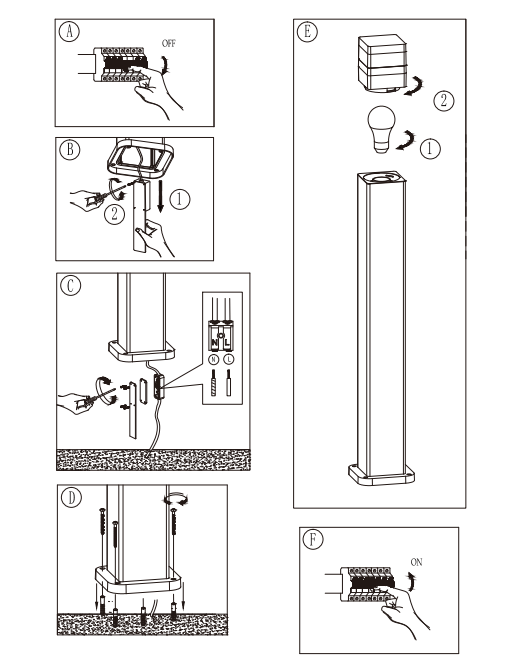 A
OFF

B
1
2

C
N L
N
L

D

E
2
1

F
ON