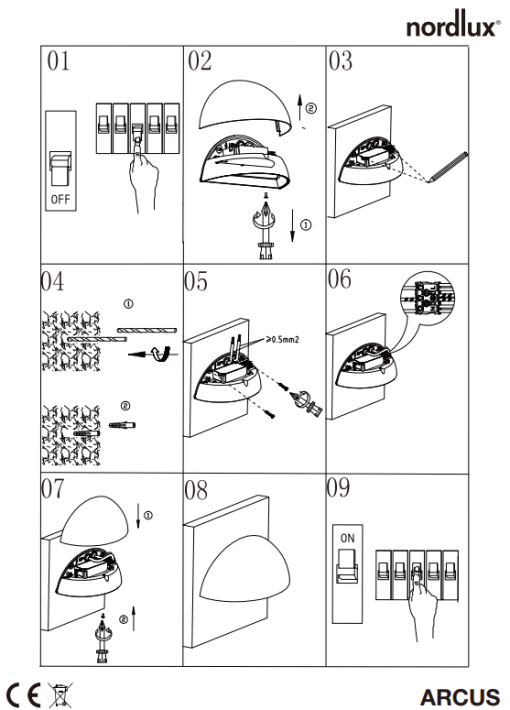 nordlux®

01

OFF

02

②

①

03

04

①

②

05

≥0.5mm2

06

07

①

②

08

09

ON

CE

ARCUS