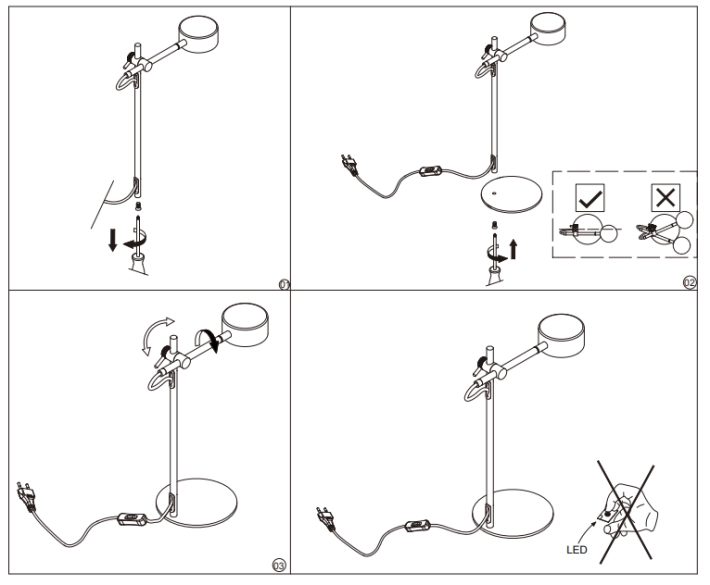 01

02

03

LED