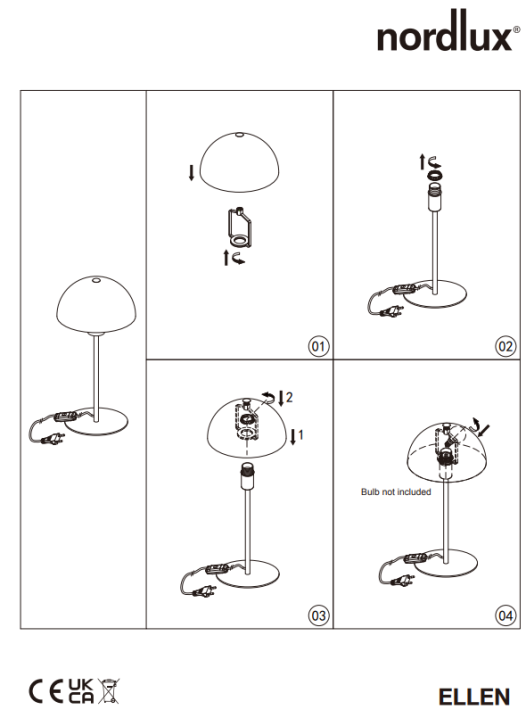 nordlux®

01

02

2

1

03

Bulb not included

04

CE UK CA

ELLEN