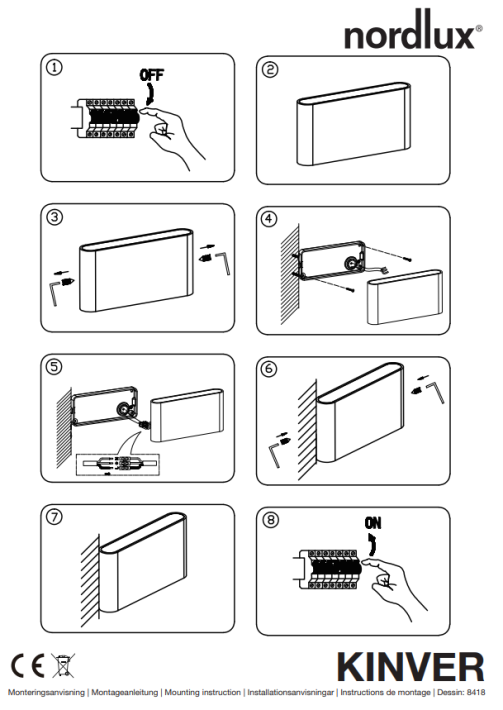 nordlux®

①

OFF

②

③

④

⑤

⑥

⑦

⑧

ON

CE

KINVER

Monteringsanvisning | Montageanleitung | Mounting instruction | Installationsanvisningar | Instructions de montage | Dessin: 8418