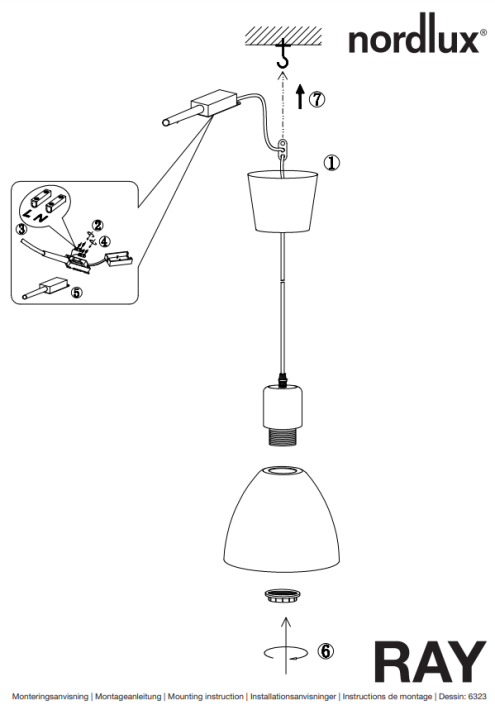 nordlux®

⑦

①

L
N

③

②

④

⑤

⑥

RAY

Monteringsanvisning | Montageanleitung | Mounting instruction | Installationsanvisninger | Instructions de montage | Dessin: 6323