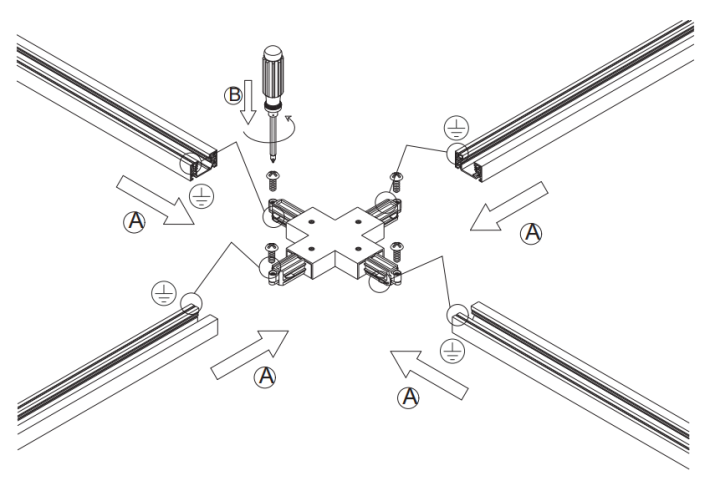 B
A
A
A
A