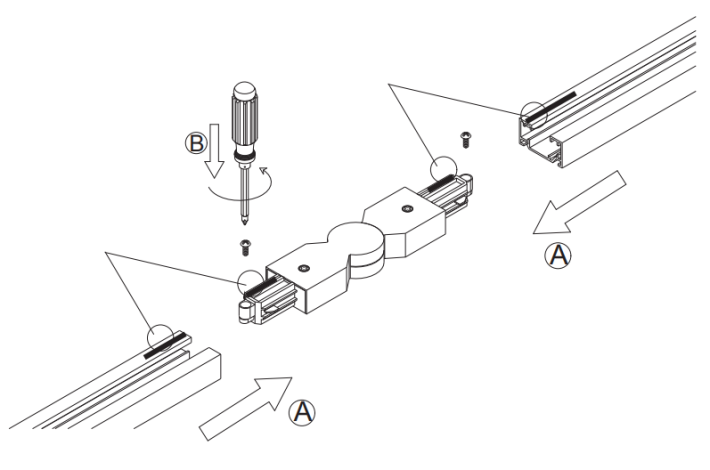 B
A
A