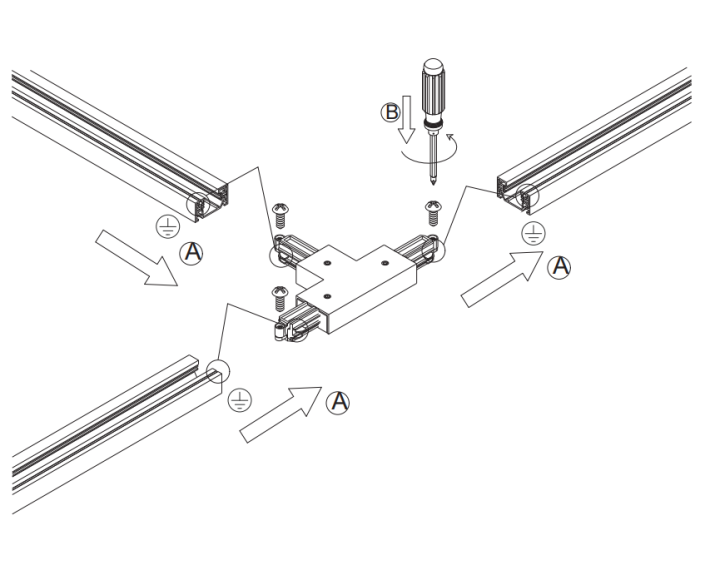 B

A

A

A